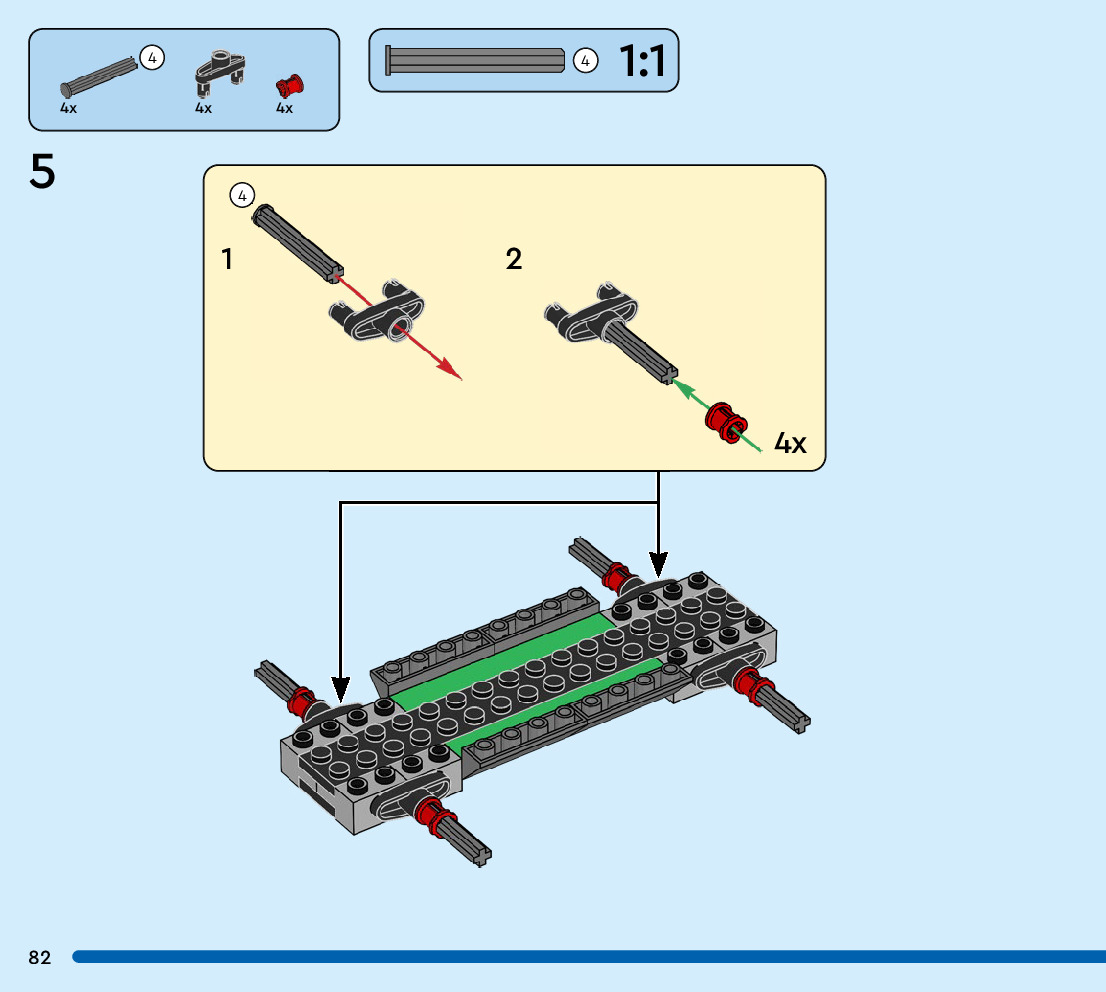 4
4x
4x
4x

4
1:1

5

4
1
2
4x

82