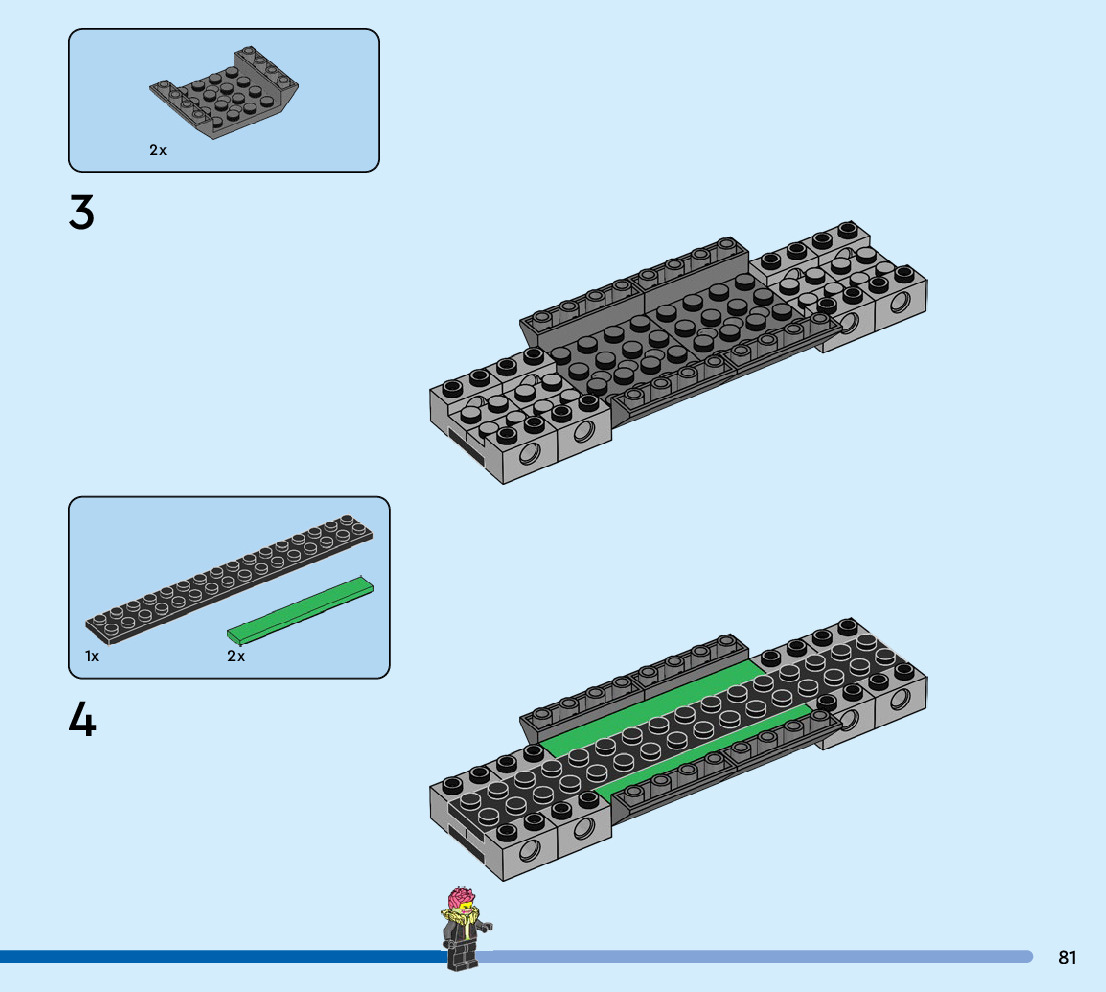 2x

3

1x

2x

4

81