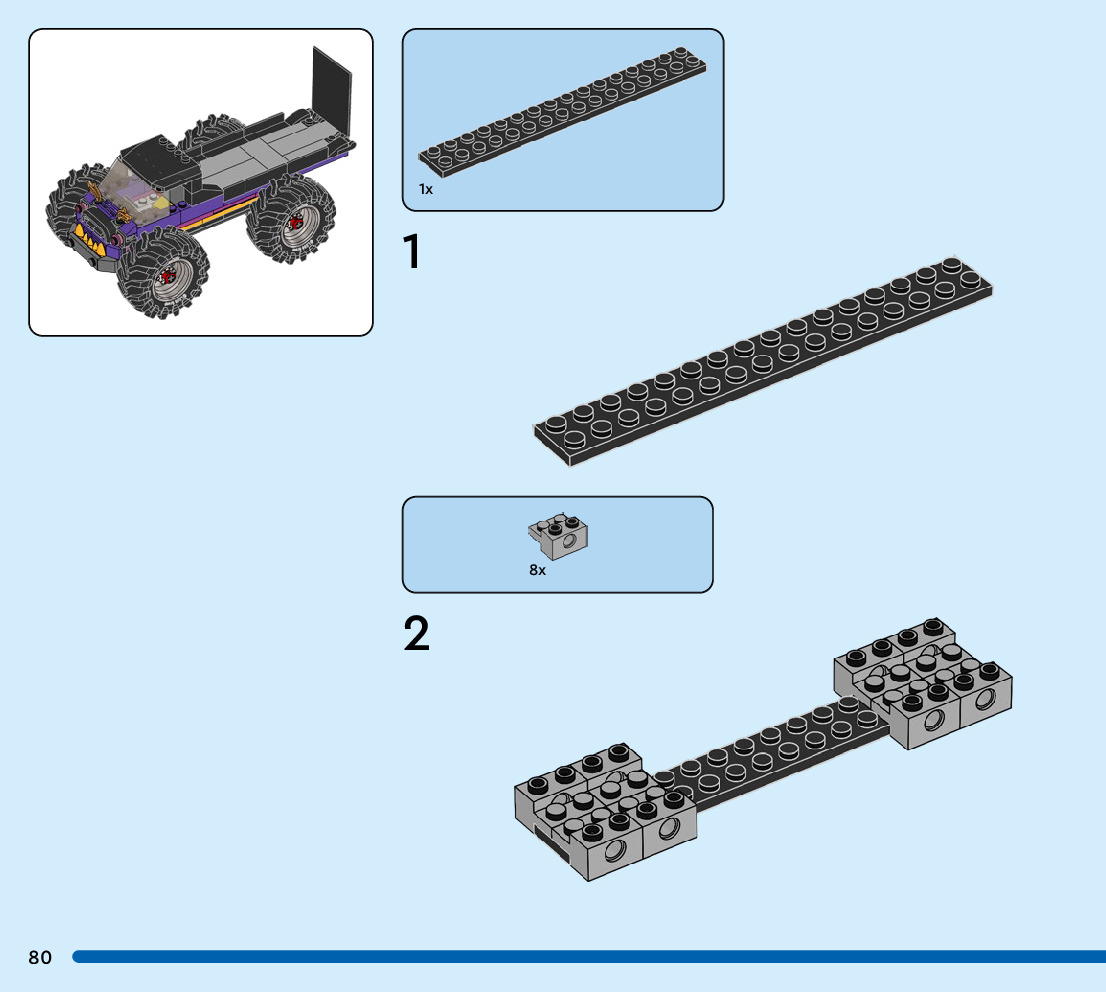 1x

1

8x

2

80