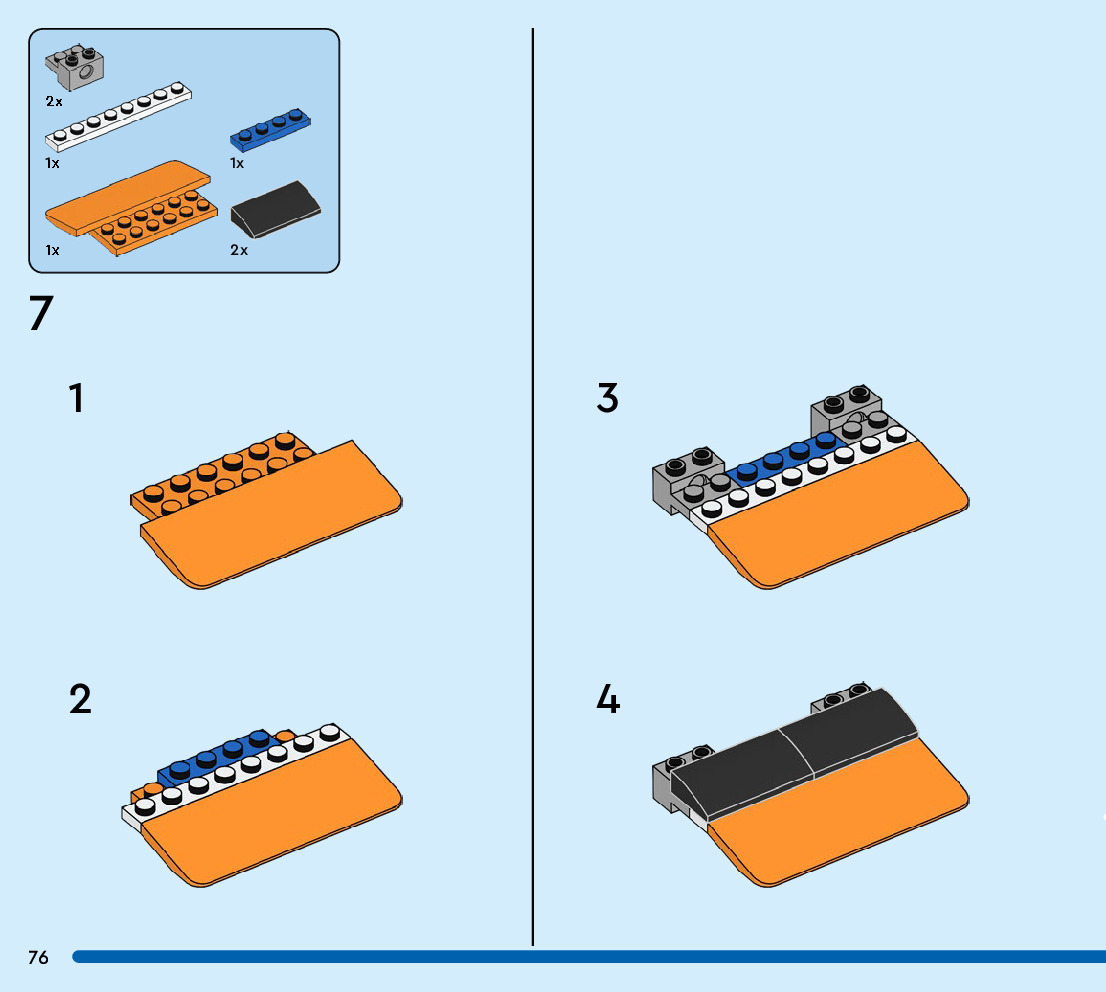 2x
1x
1x
1x
2x

7

1

2

3

4

76