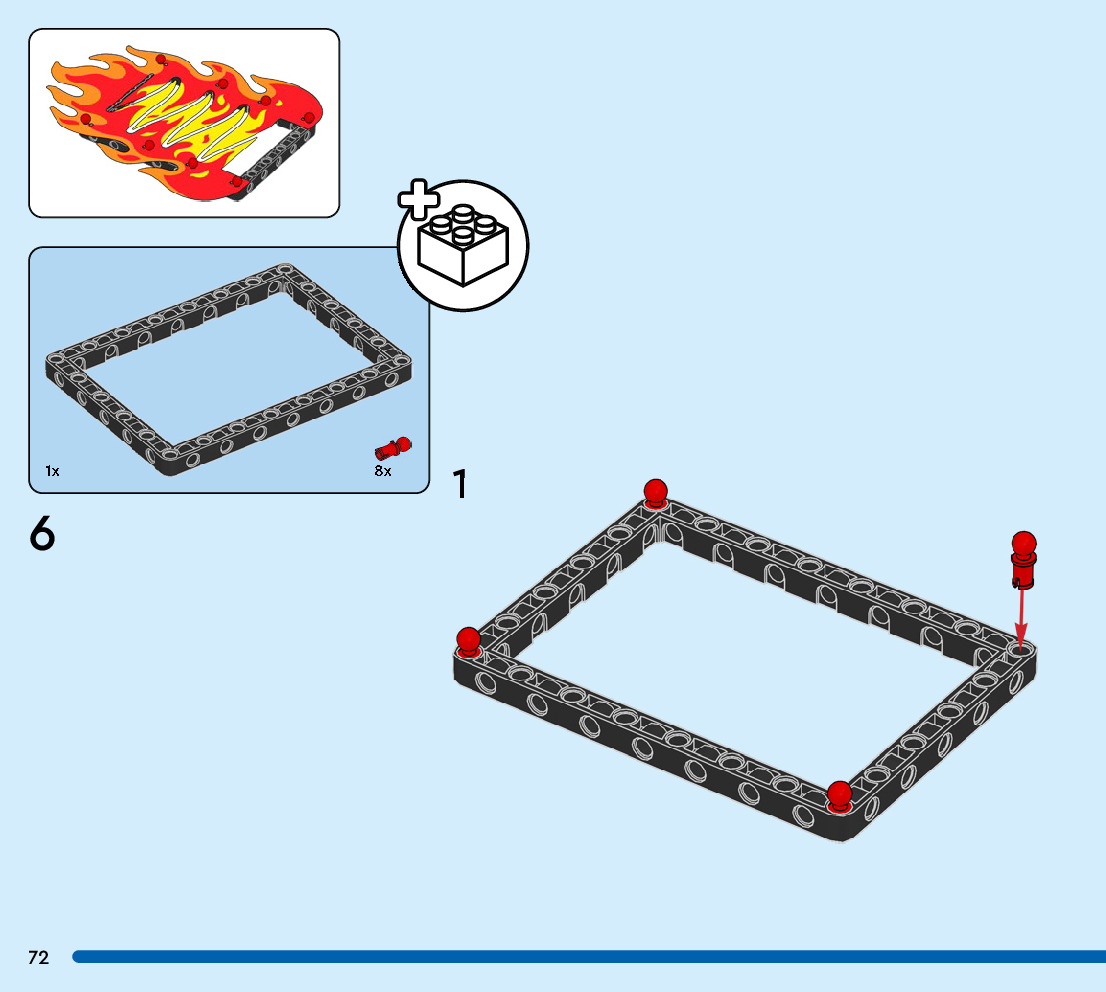 1x

8x

6

1

72