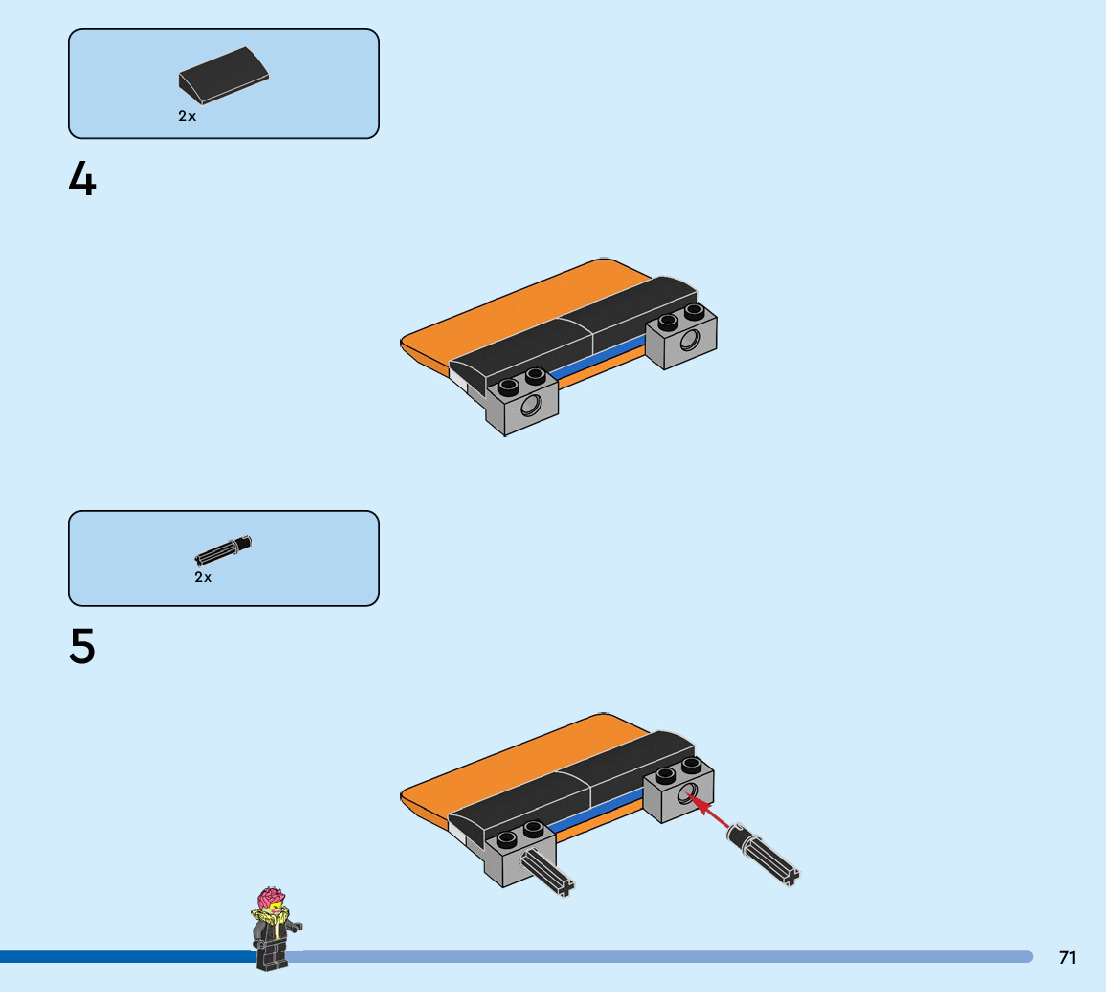 2x

4

2x

5

71