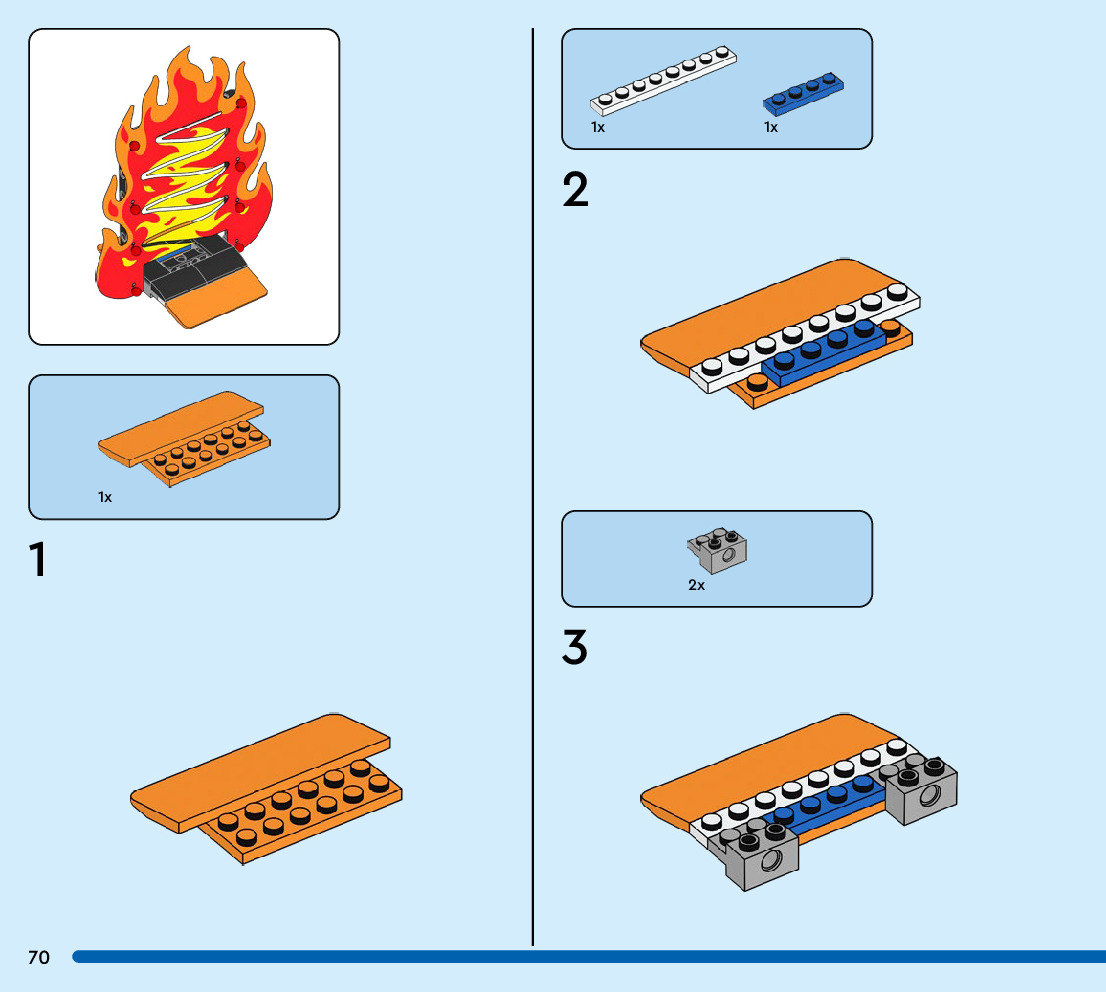 1x

1

1x 1x

2

2x

3

70