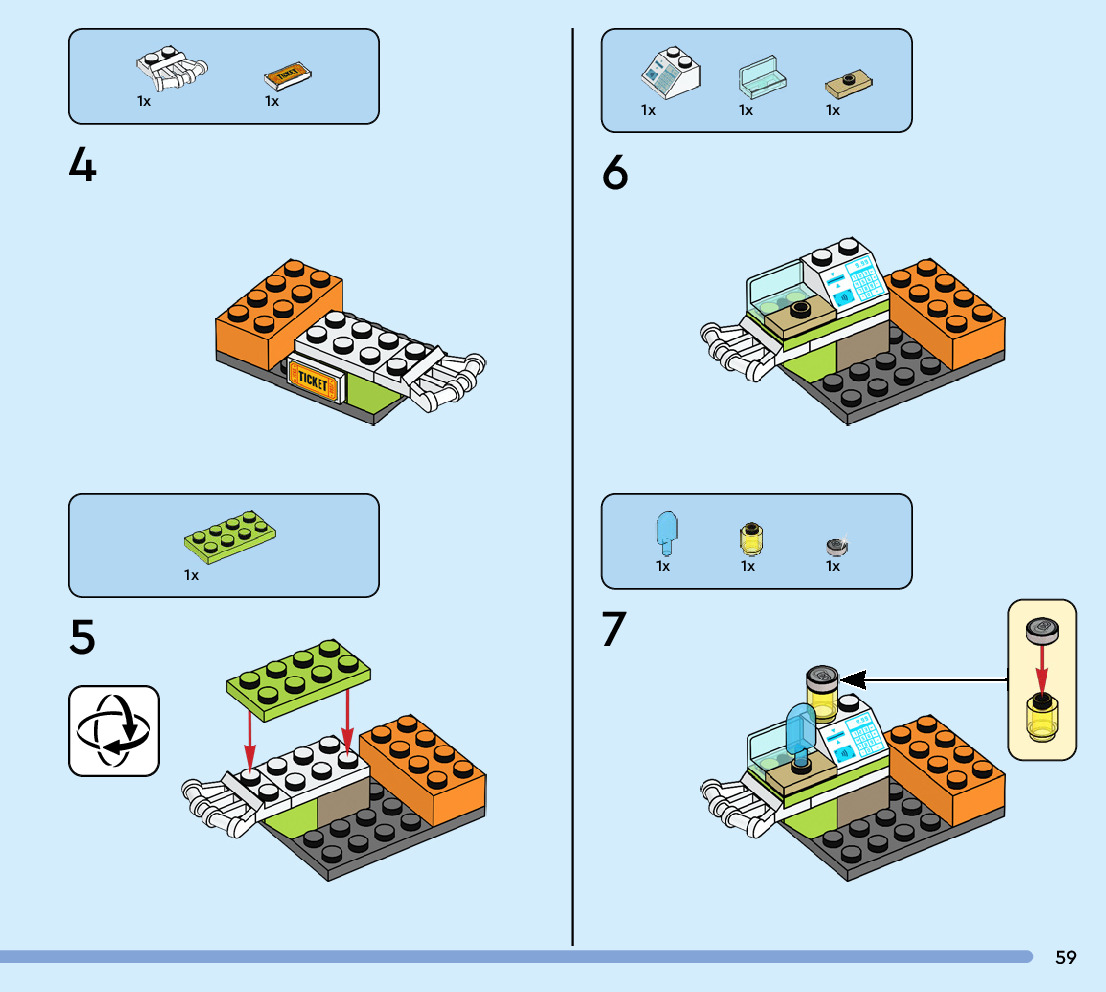 1x 1x

4

TICKET

1x

5

1x 1x 1x

6

1x 1x 1x

7

59