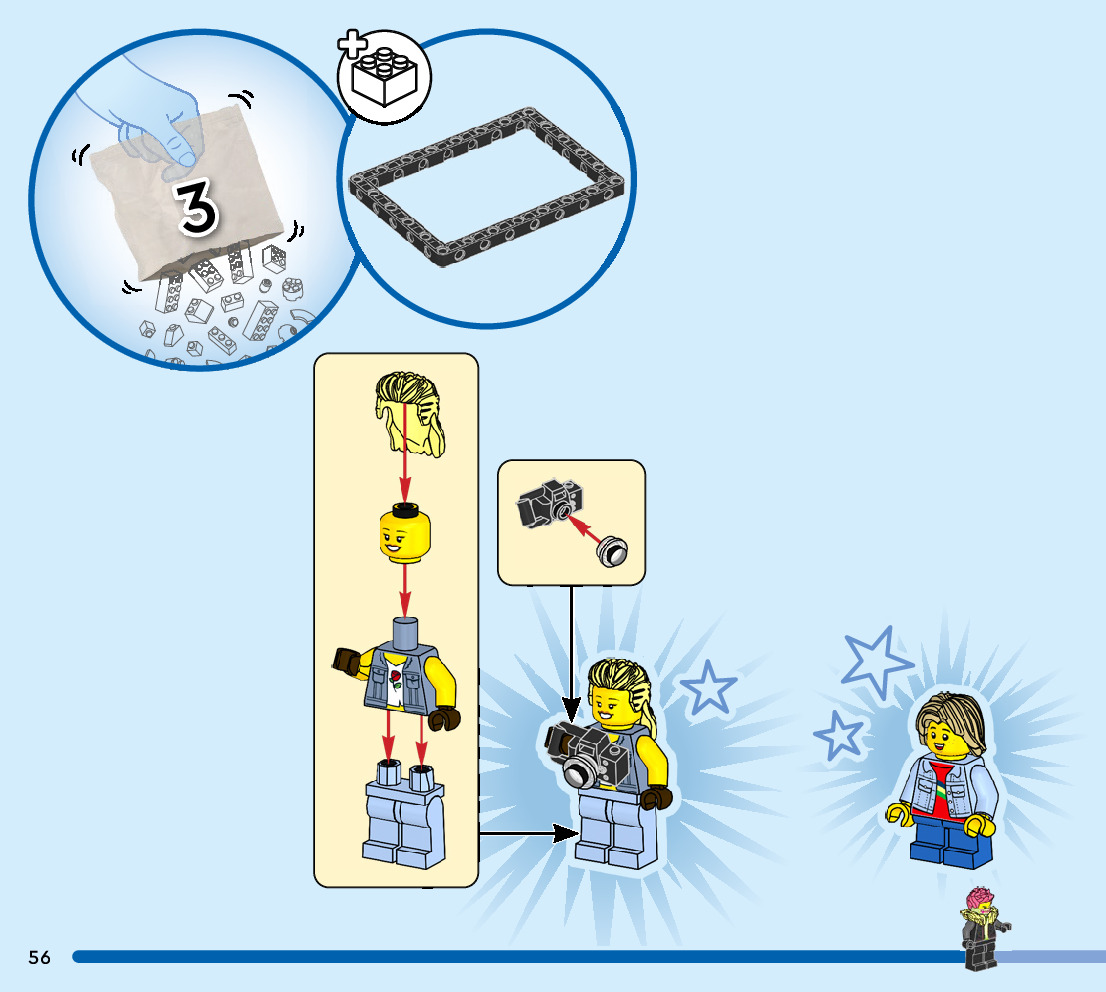 3

56