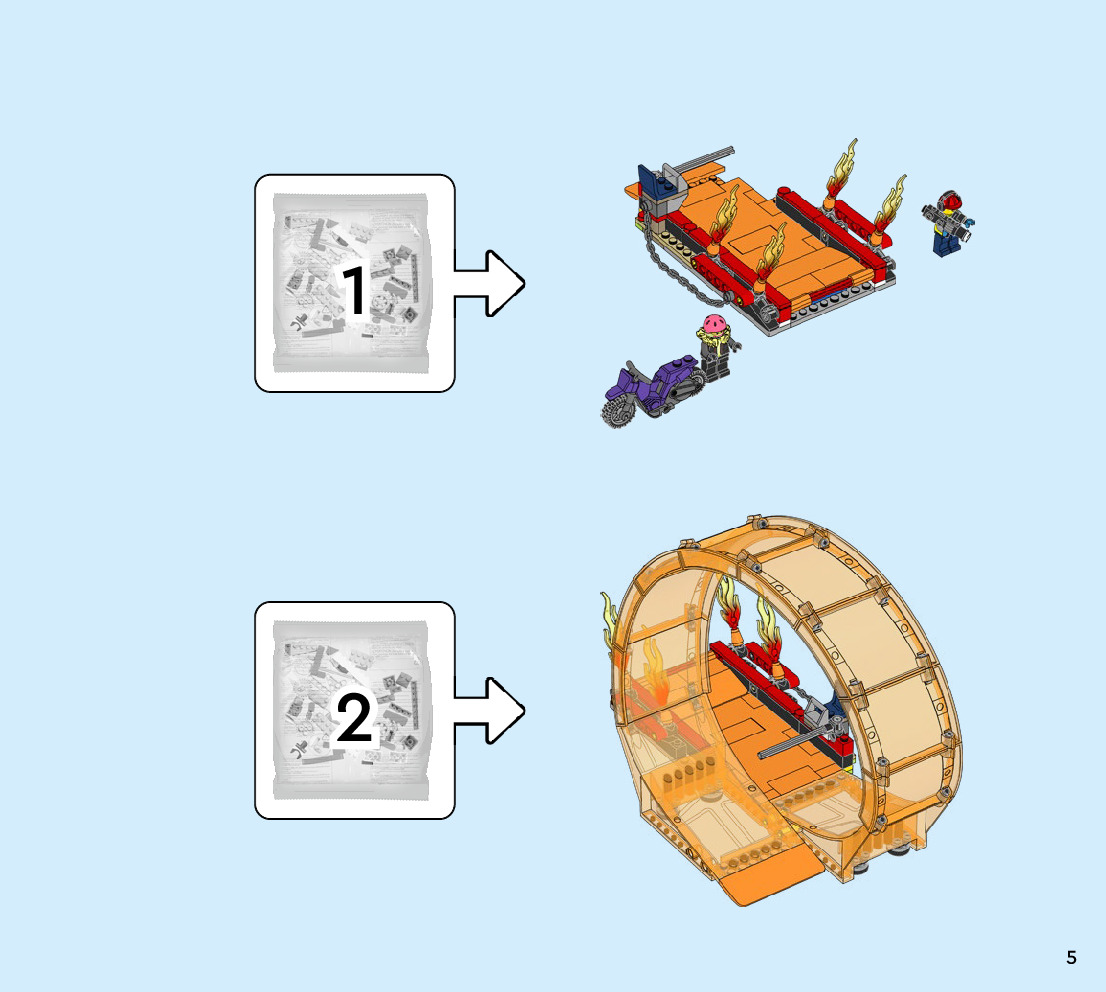 1

2

5