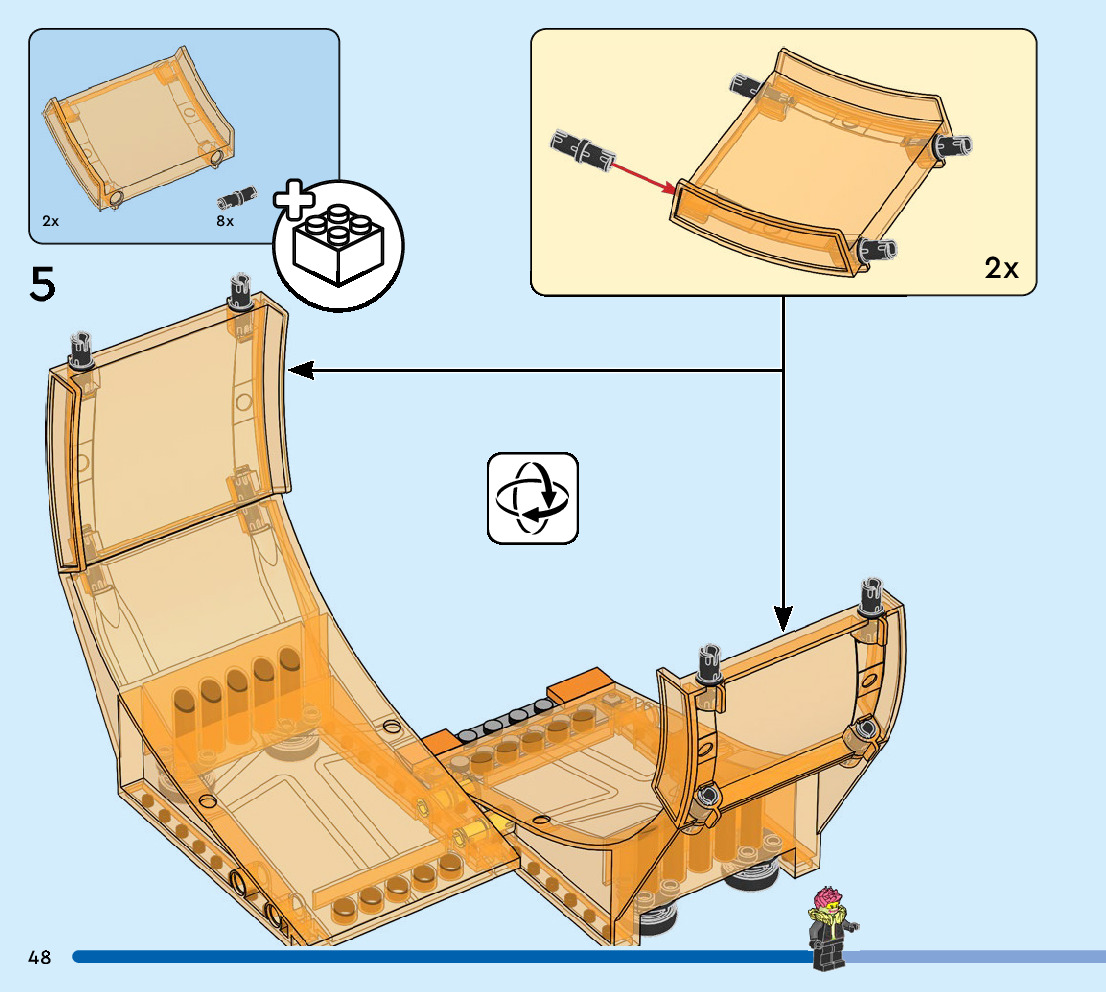 2x

8x

2x

5

48