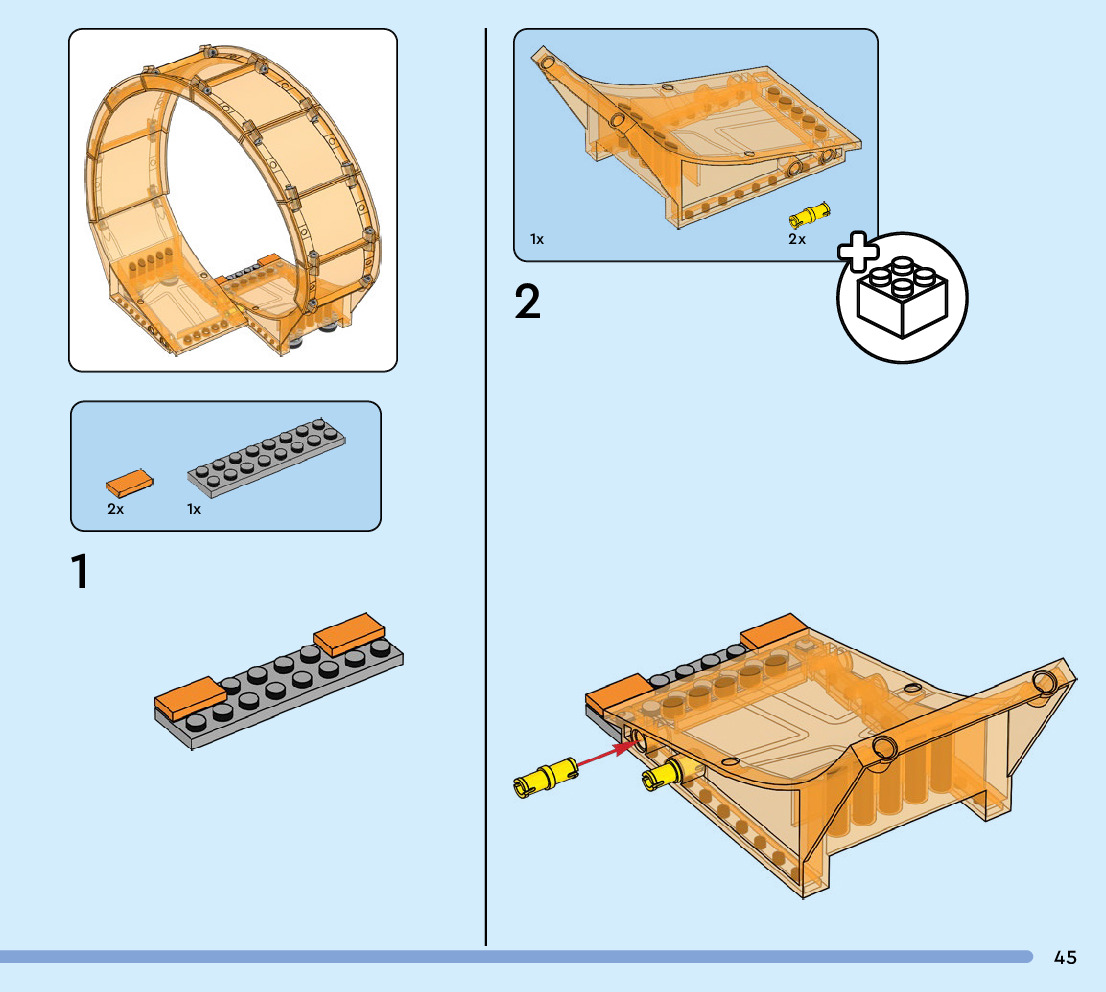 2x

1x

1

1x

2x

2

45