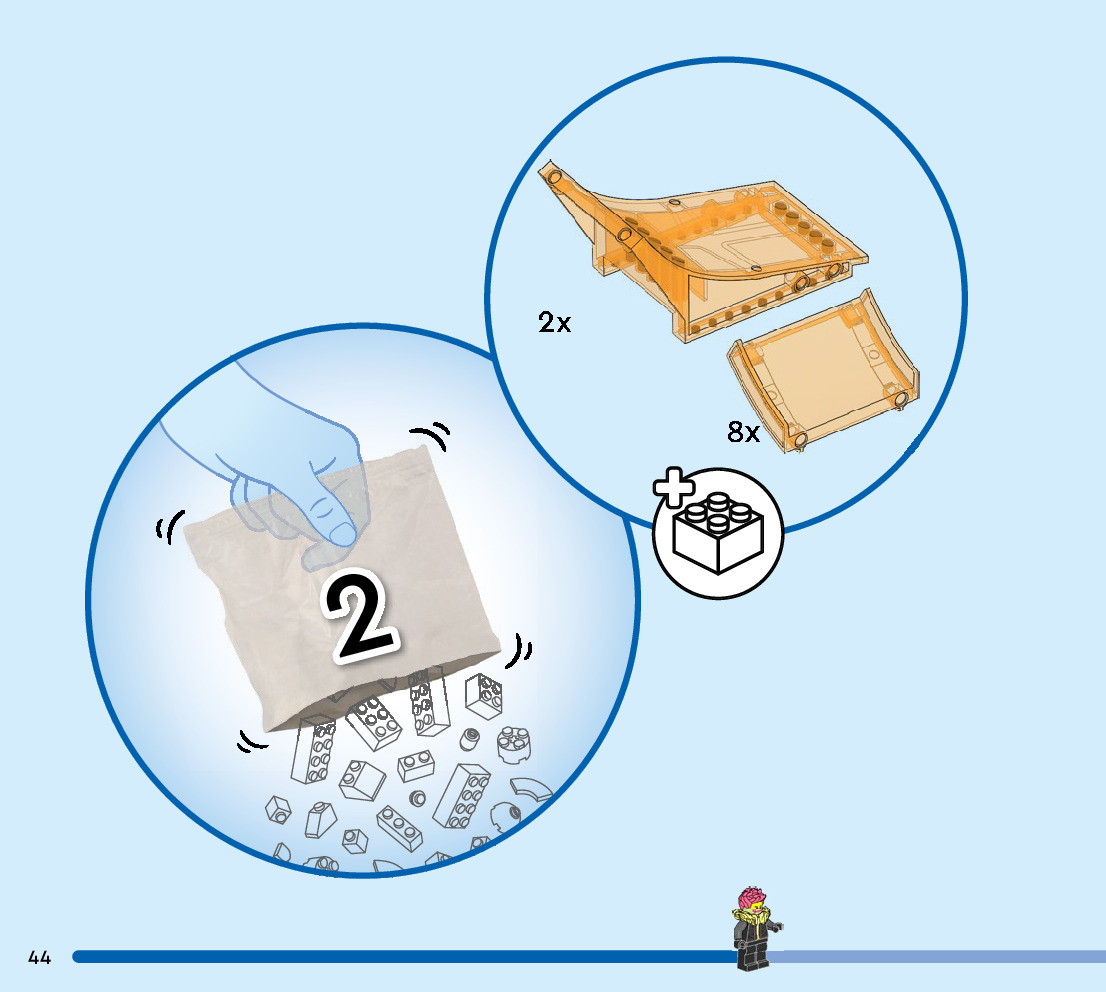 2x

8x

2

44