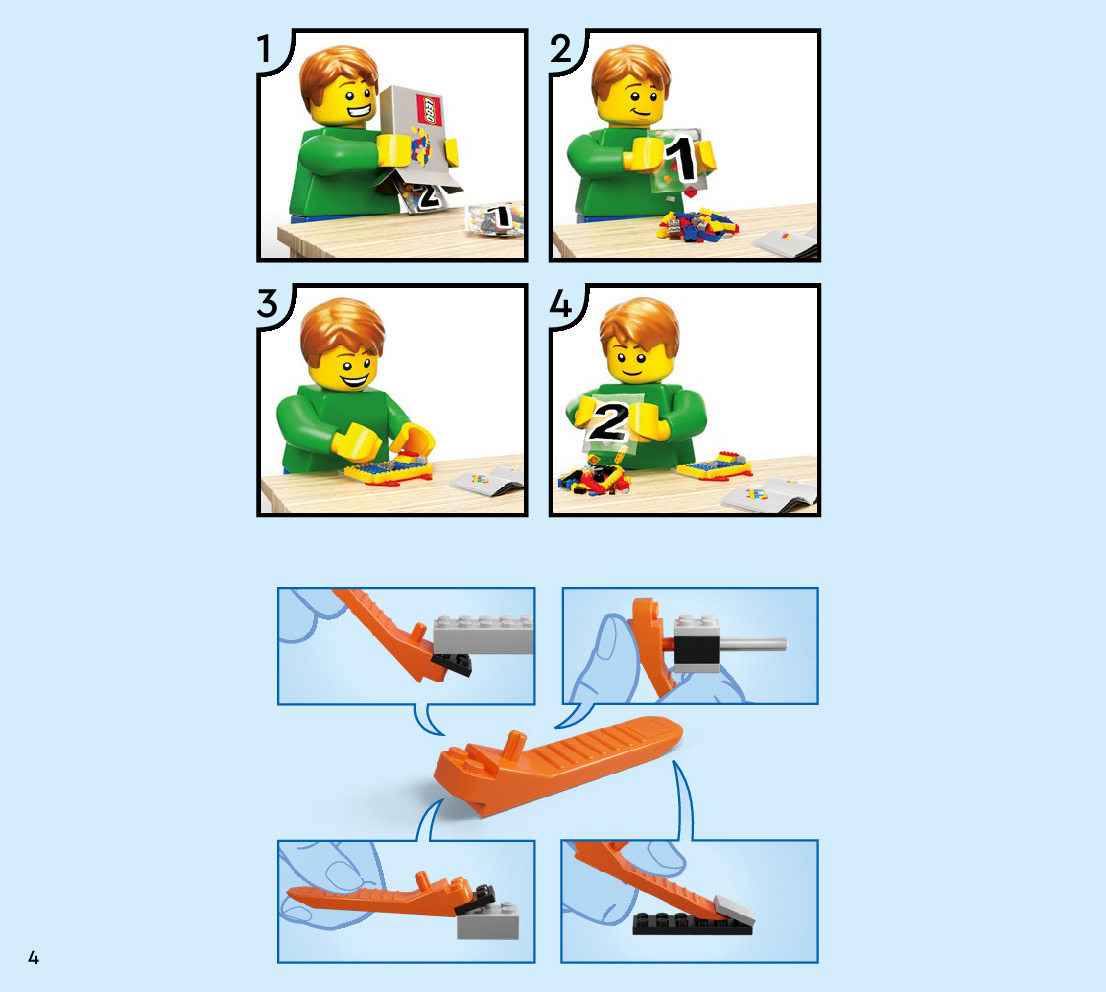 1

LEGO

2

1

2

1

3

4

2

4