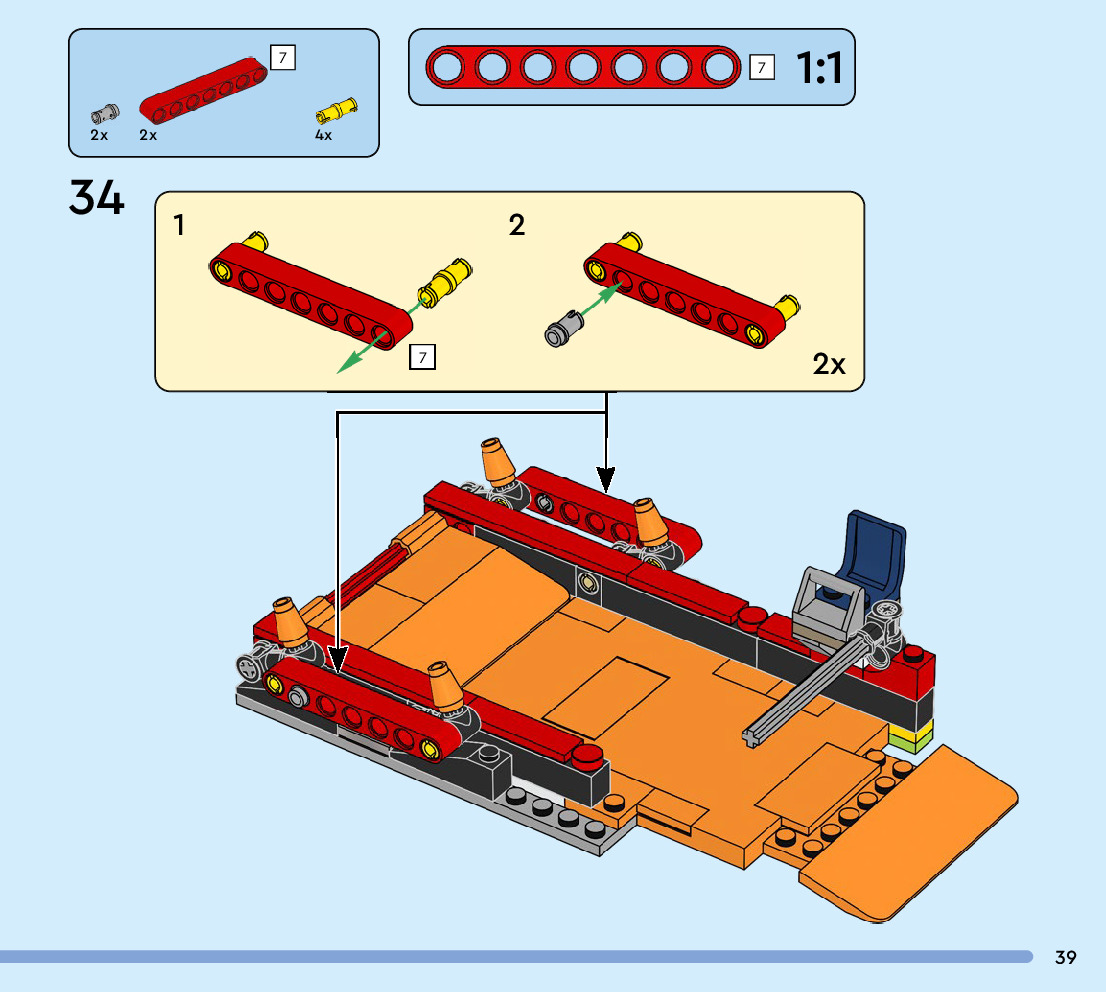 7
2x
2x
4x

7
1:1

34

1
7

2
2x

39