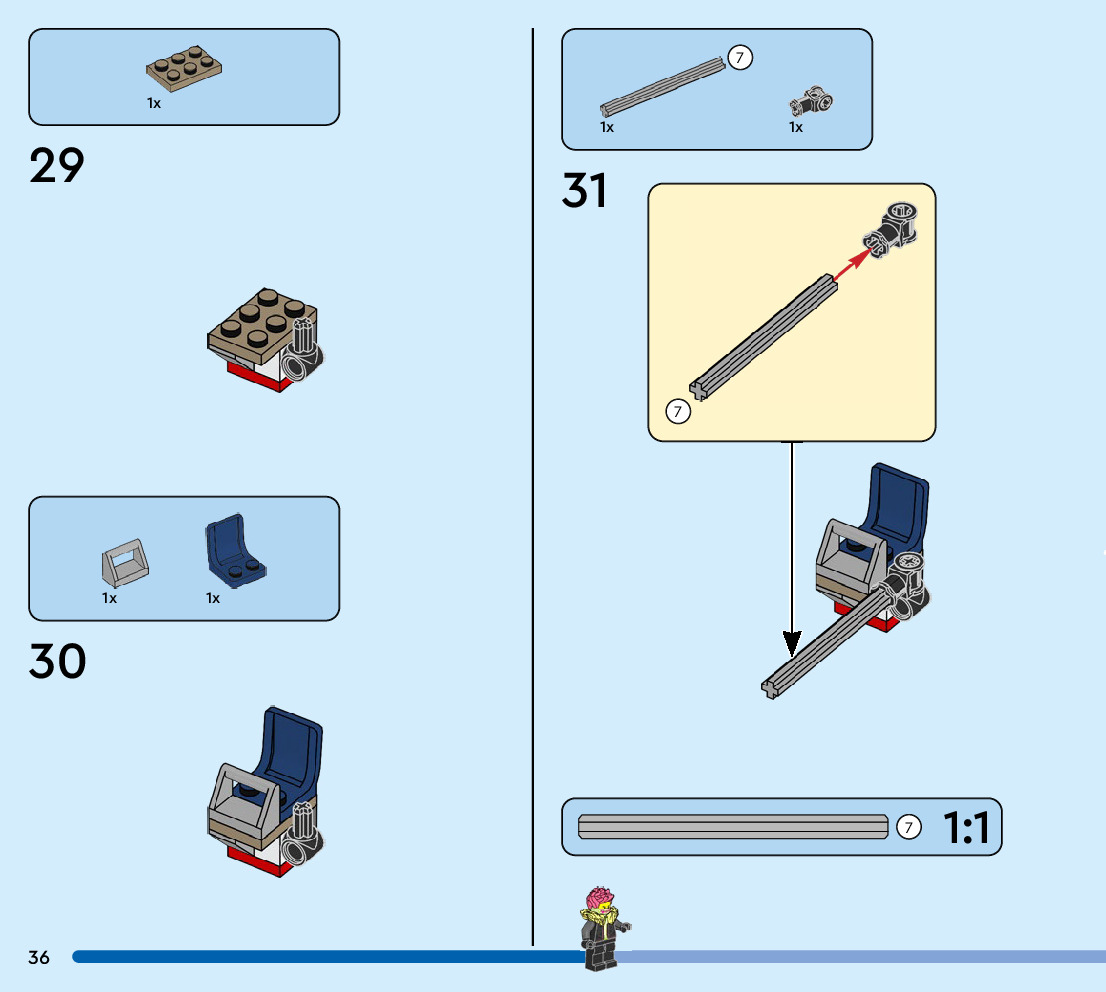 1x

29

1x 1x

30

7

1x 1x

31

7

7 1:1

36