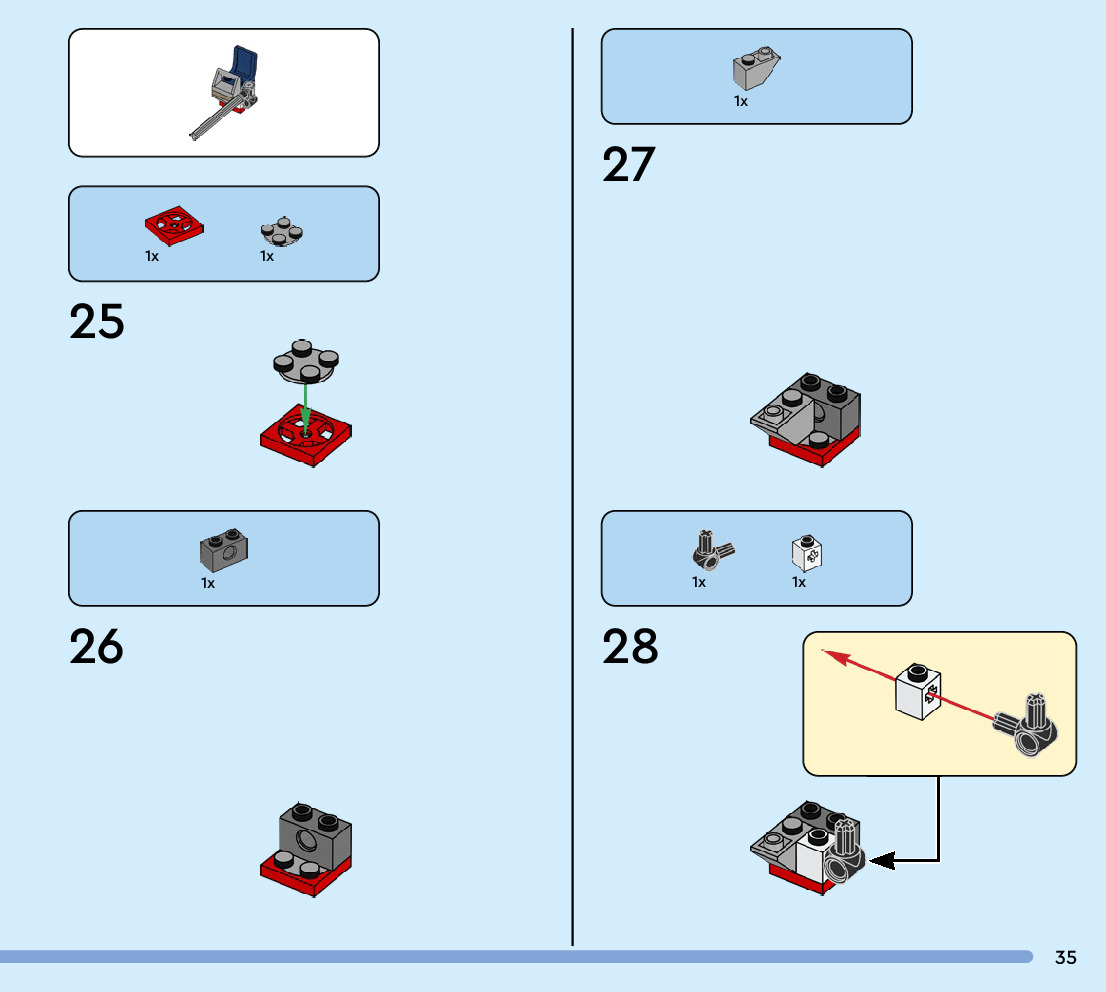 1x 1x

25

1x

26

1x

27

1x 1x

28

35