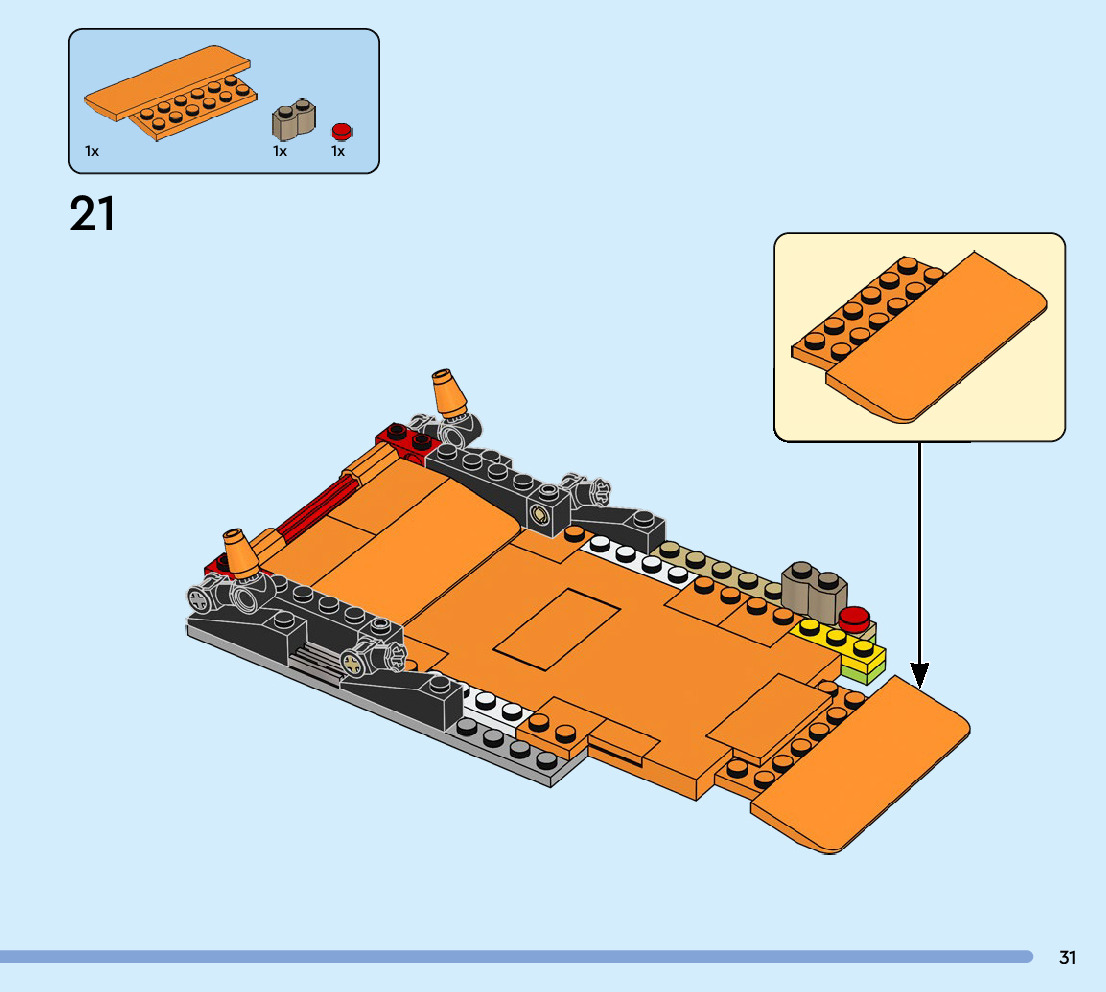 1x 1x 1x

21

31