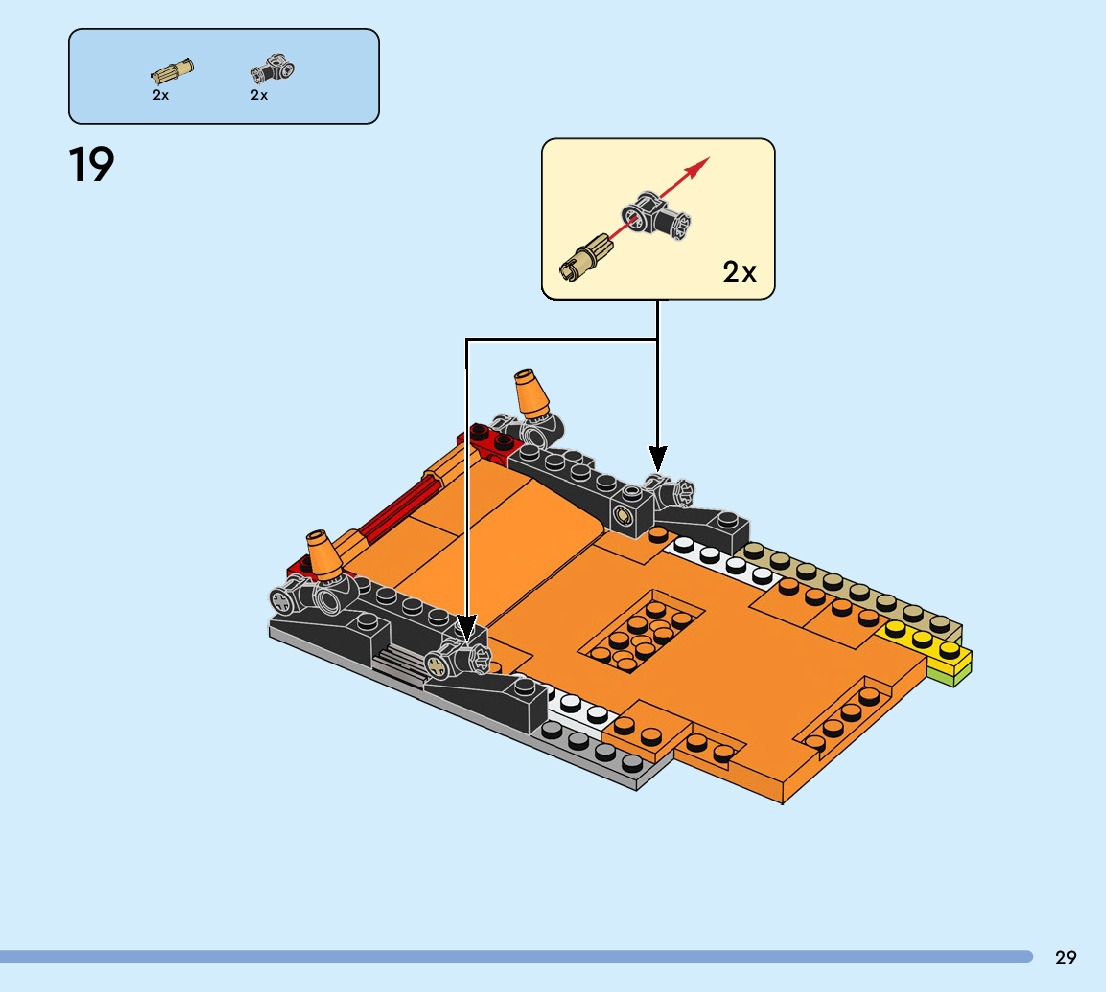 2x 2x

19

2x

29