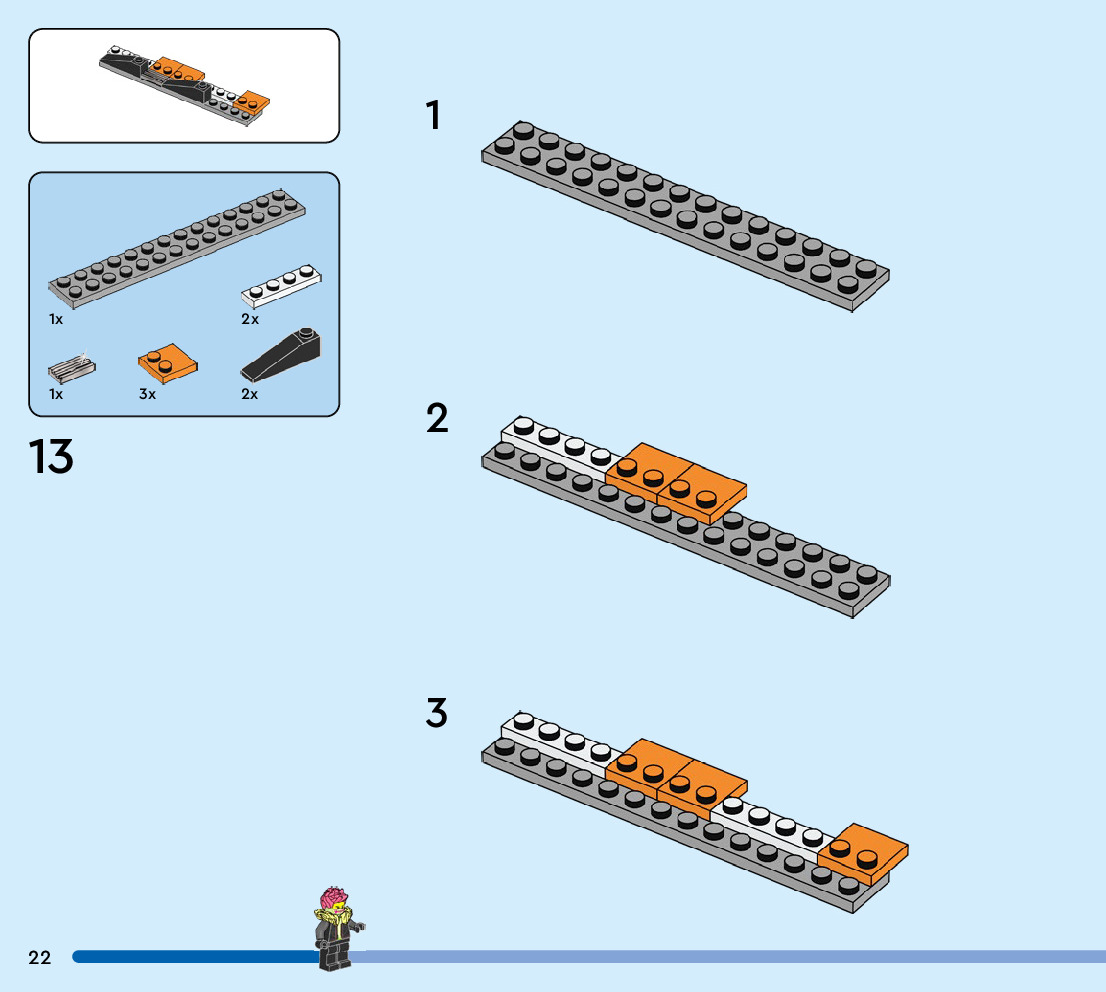 1x

2x

1x

3x

2x

13

1

2

3

22