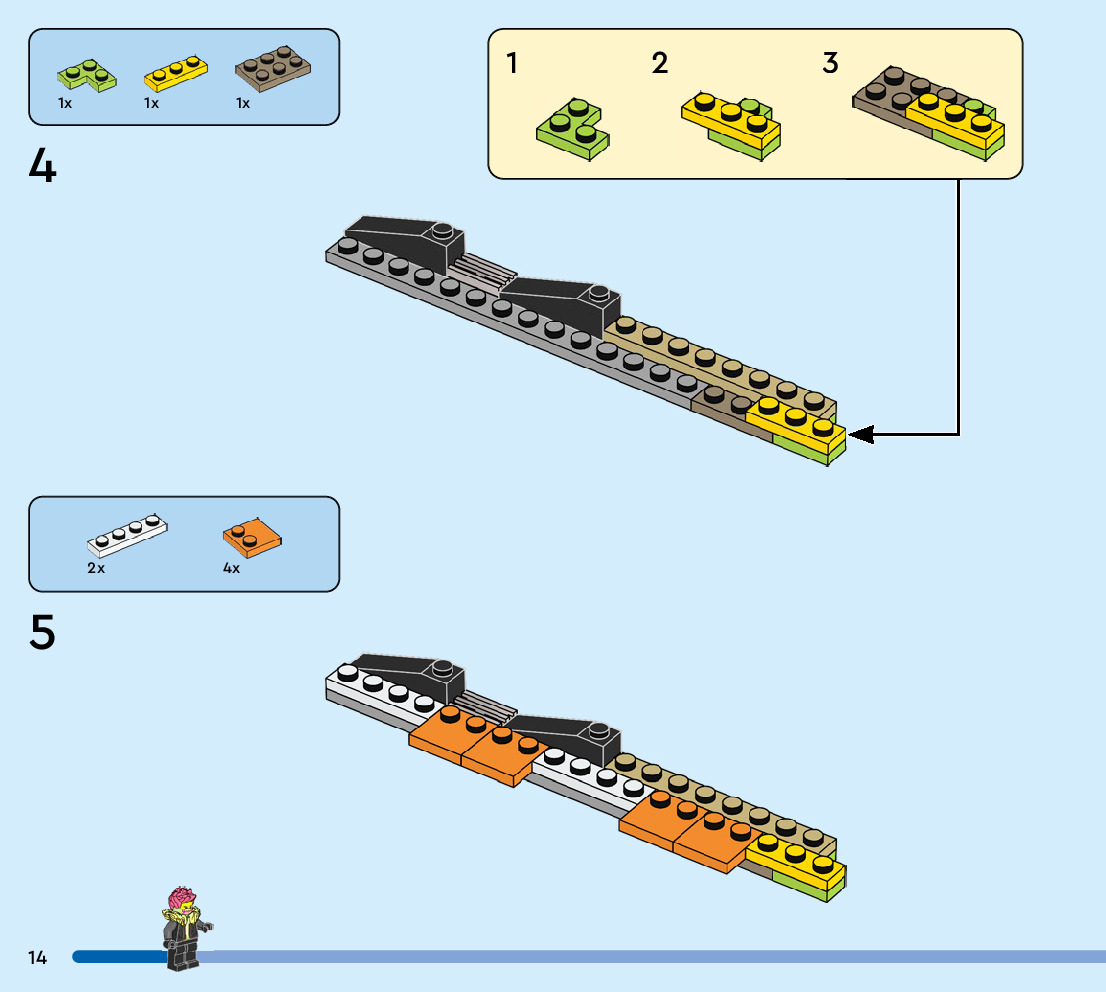 1x 1x 1x

4

1 2 3

2x 4x

5

14