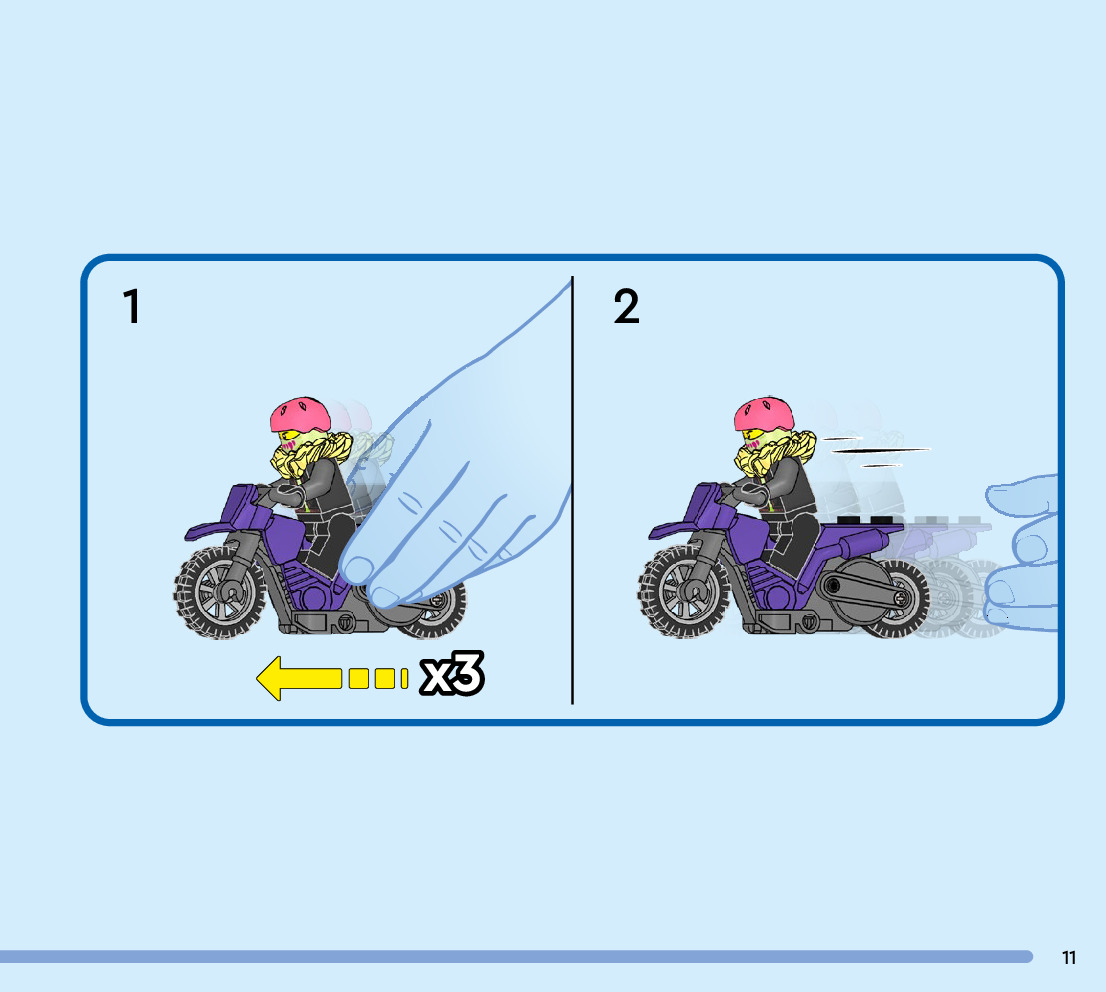 1

x3

2

11