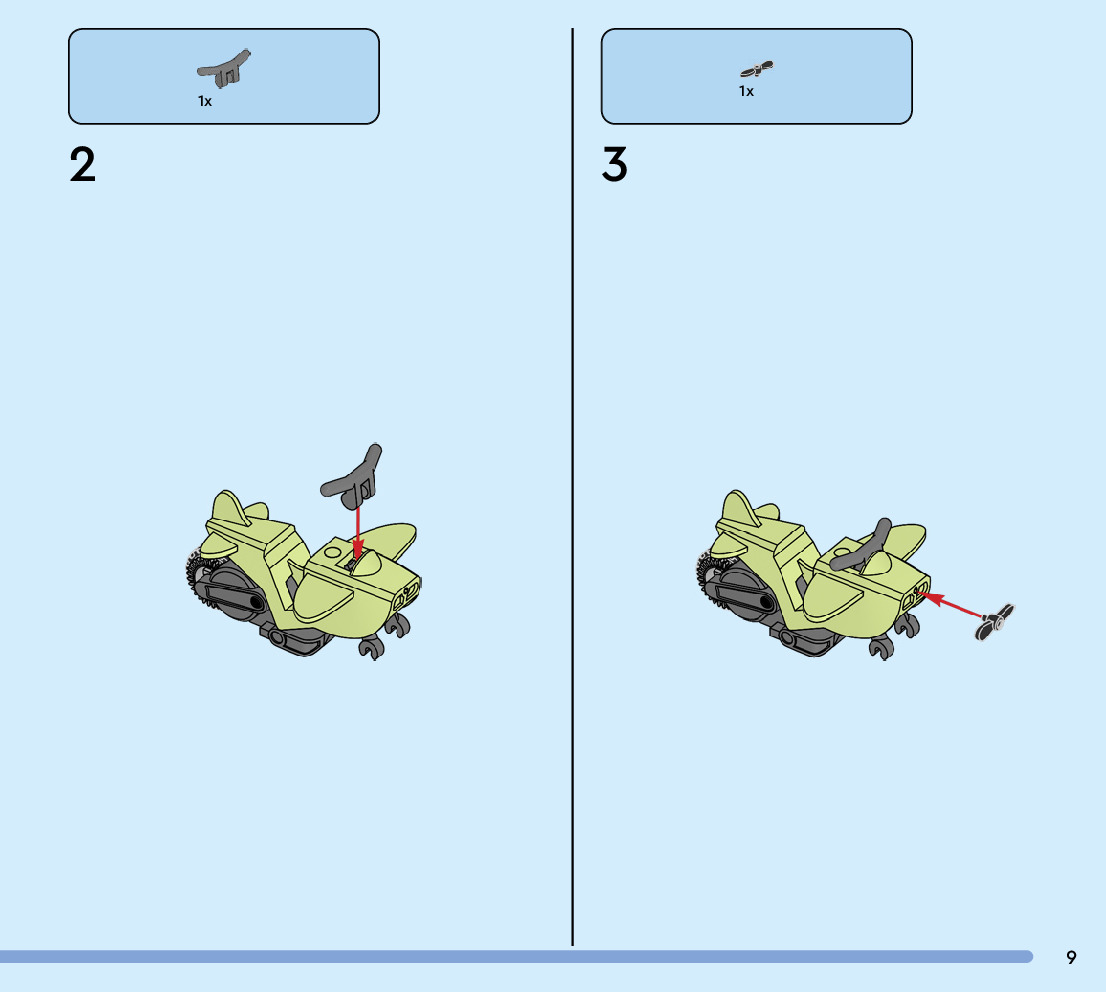 1x

2

1x

3

9