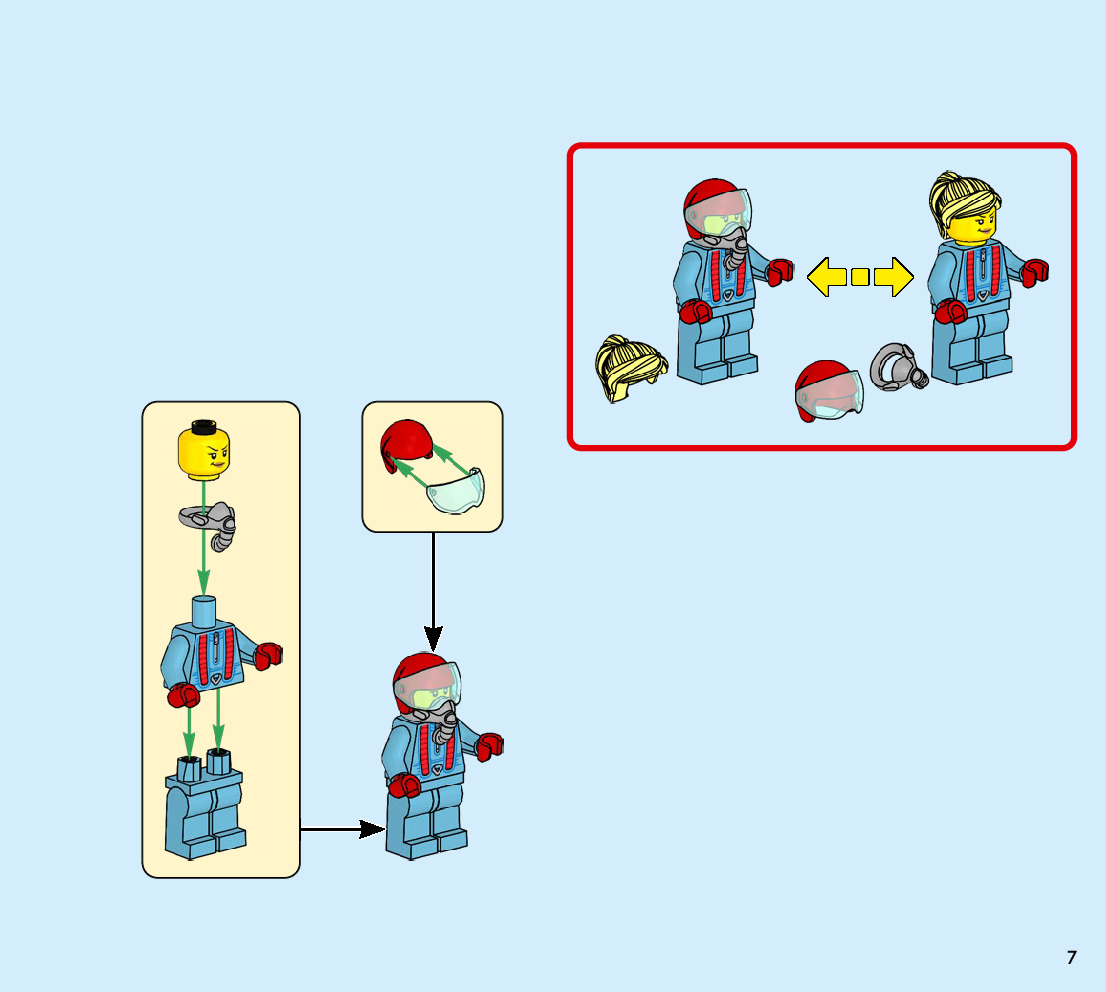 7