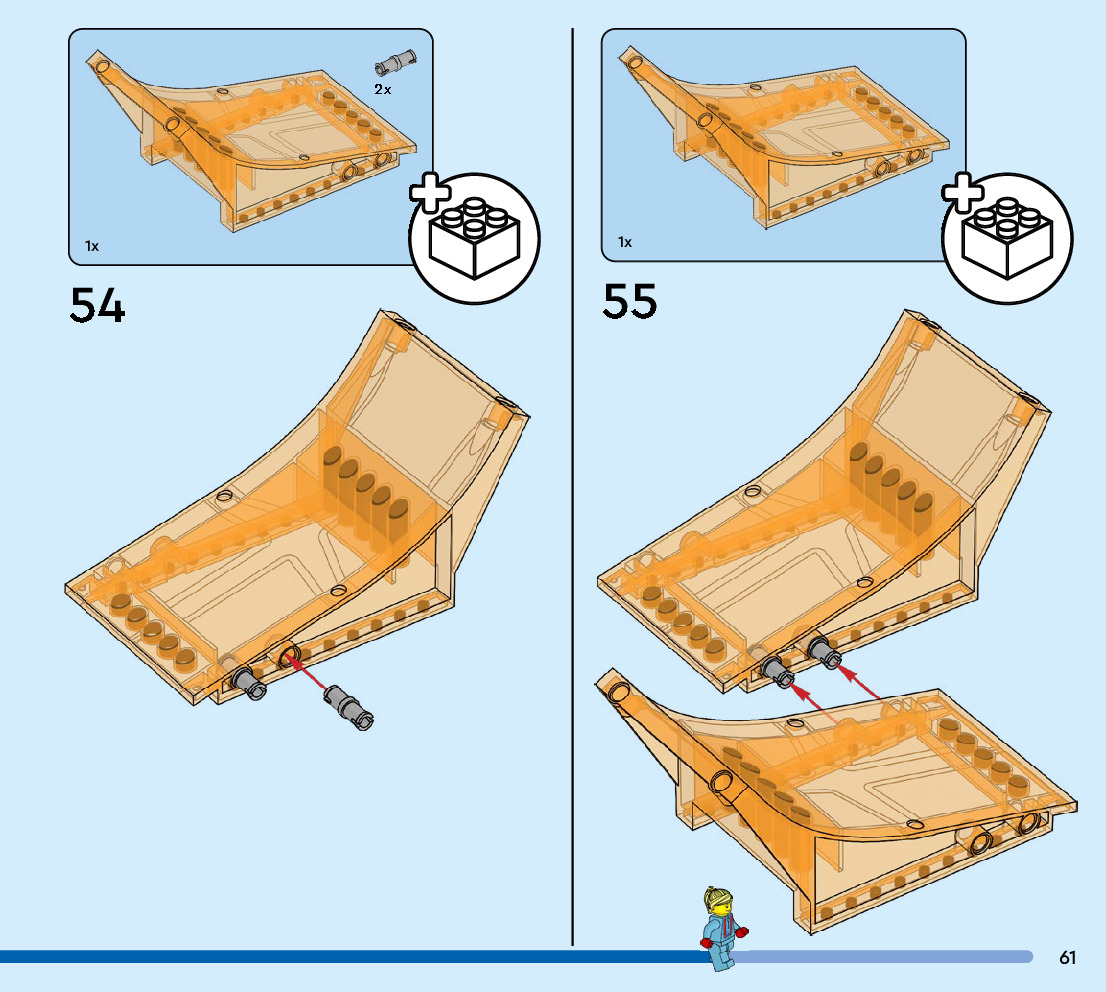 2x

1x

54

1x

55

61