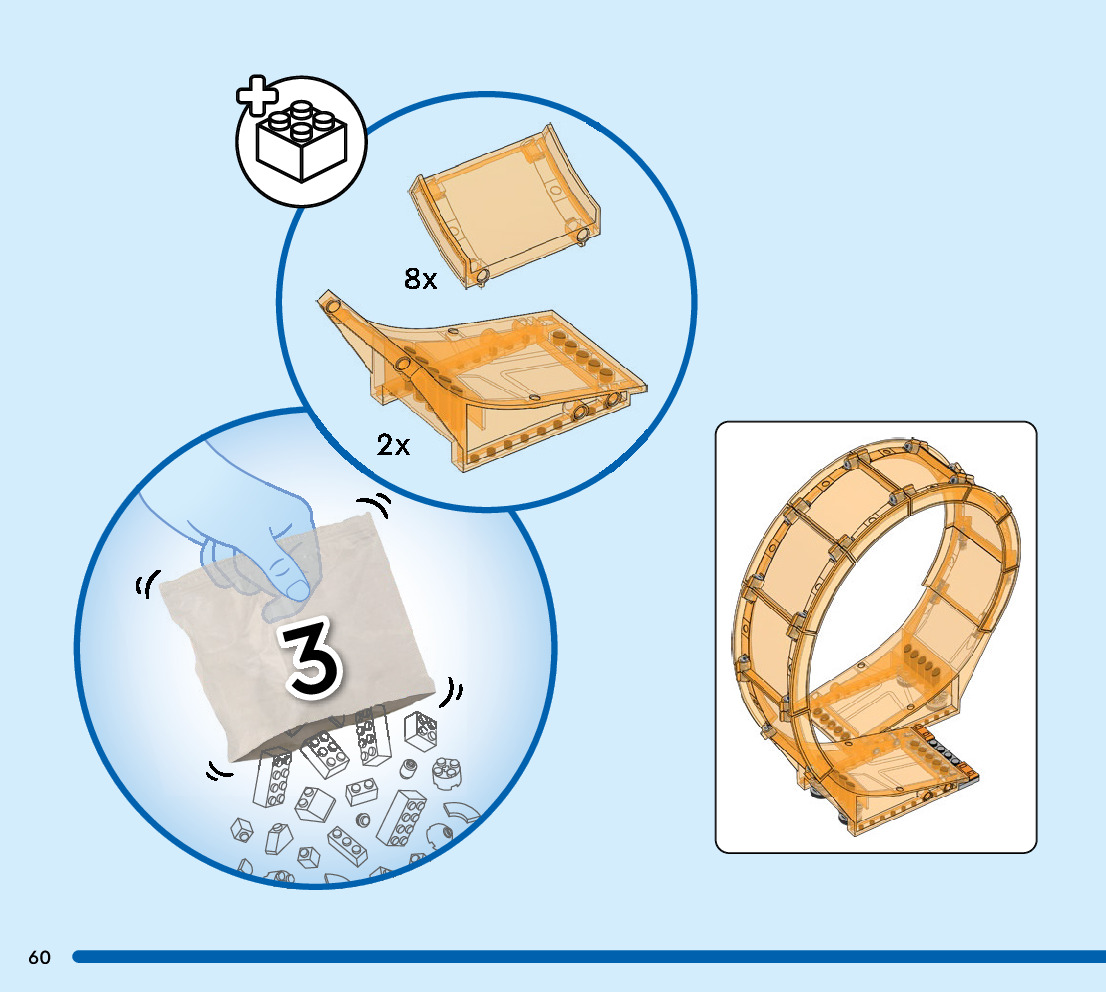 8x

2x

3

60