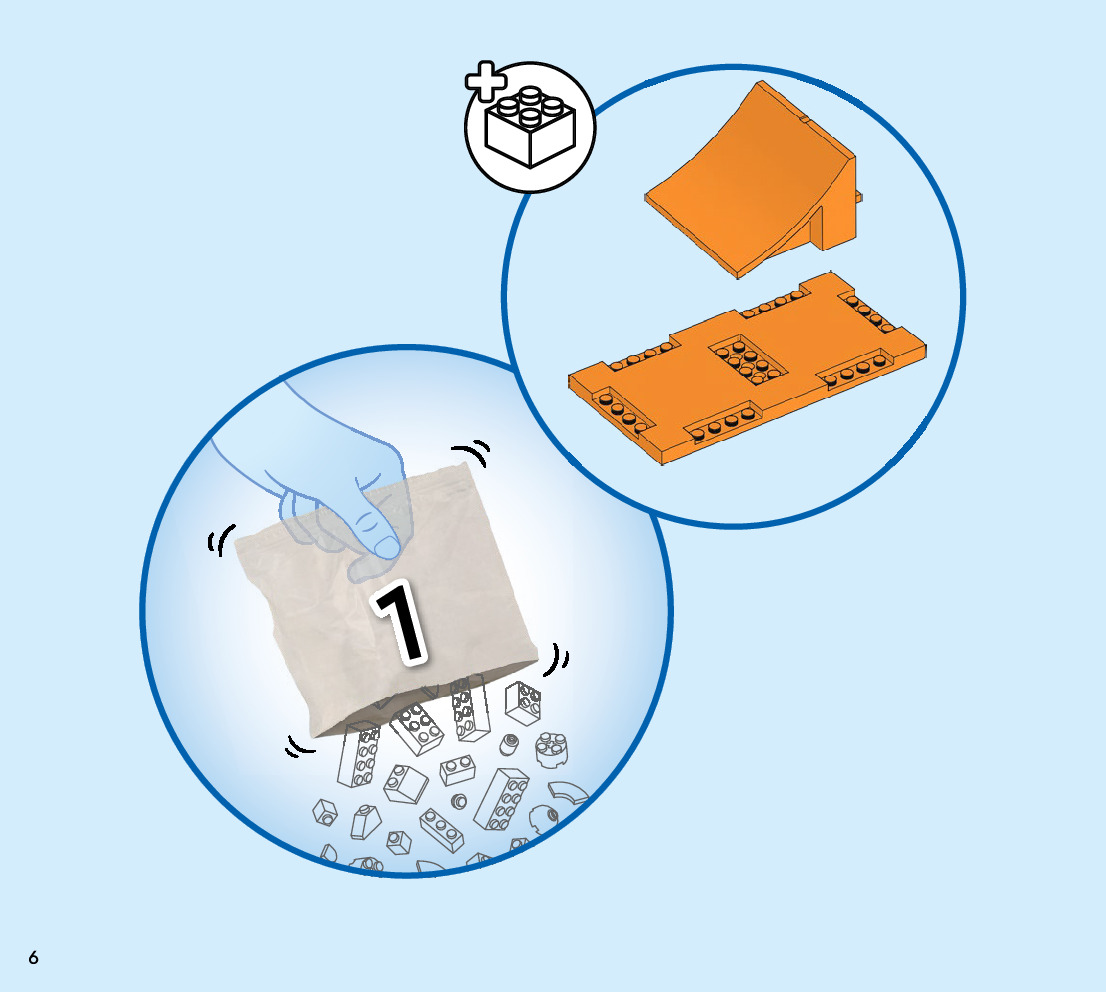 1

6