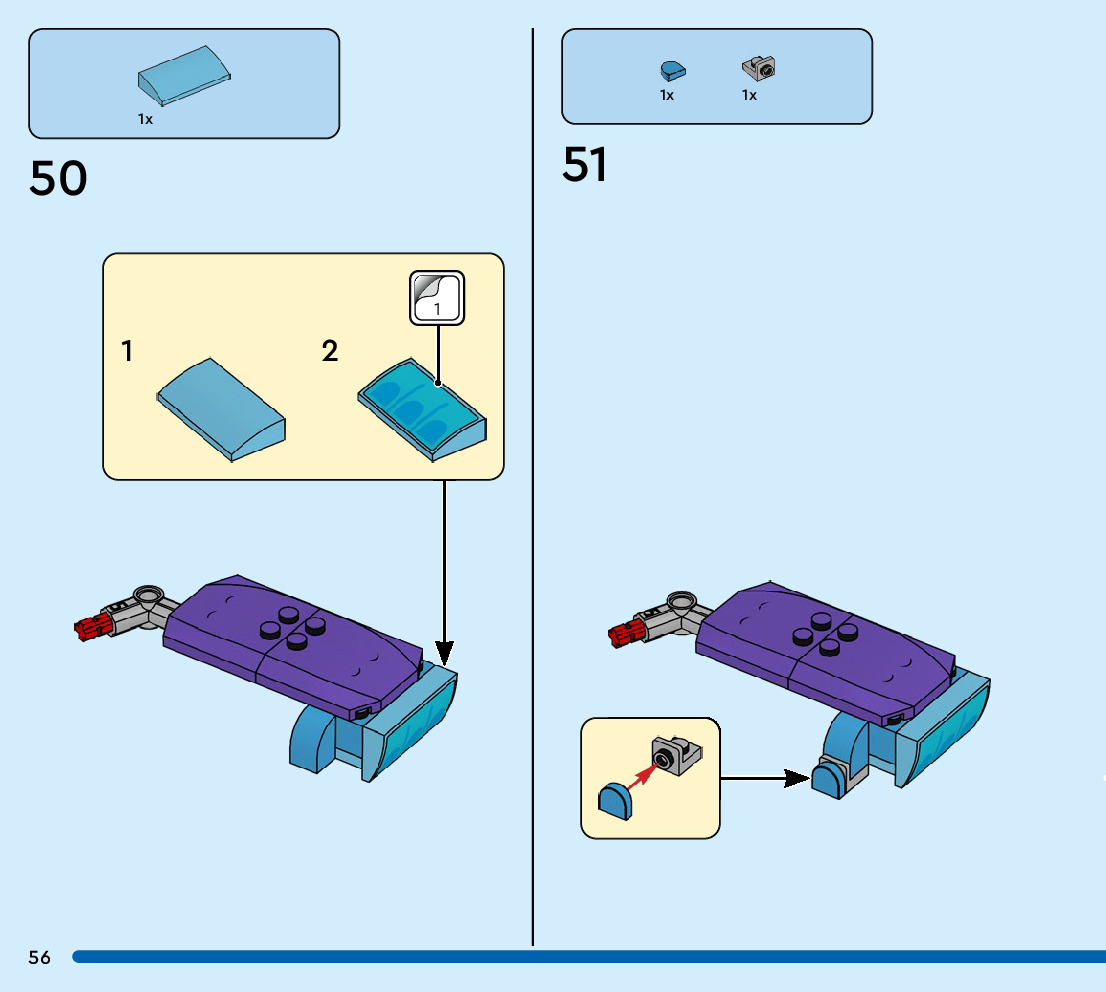 1x

50

1

2

1

1x 1x

51

56