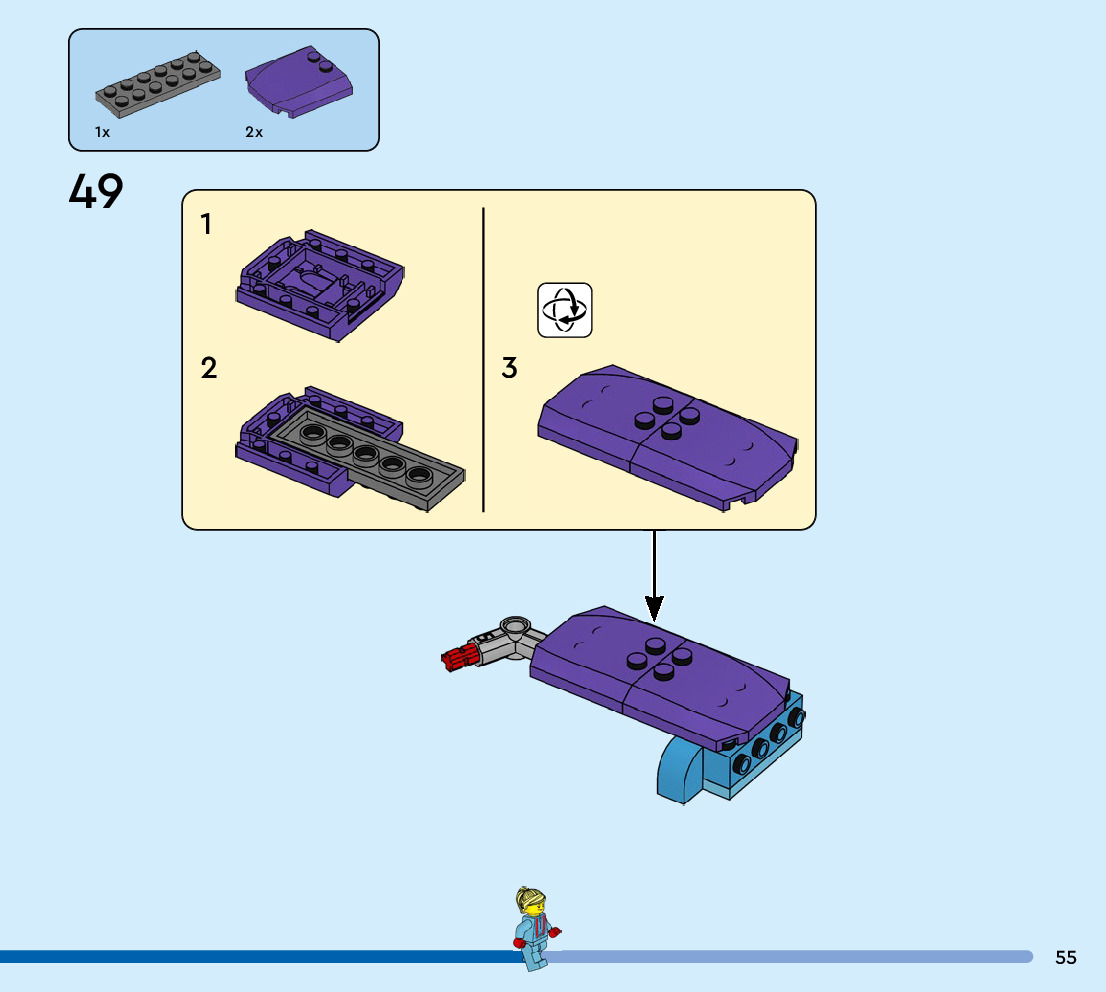 1x

2x

49

1

2

3

55