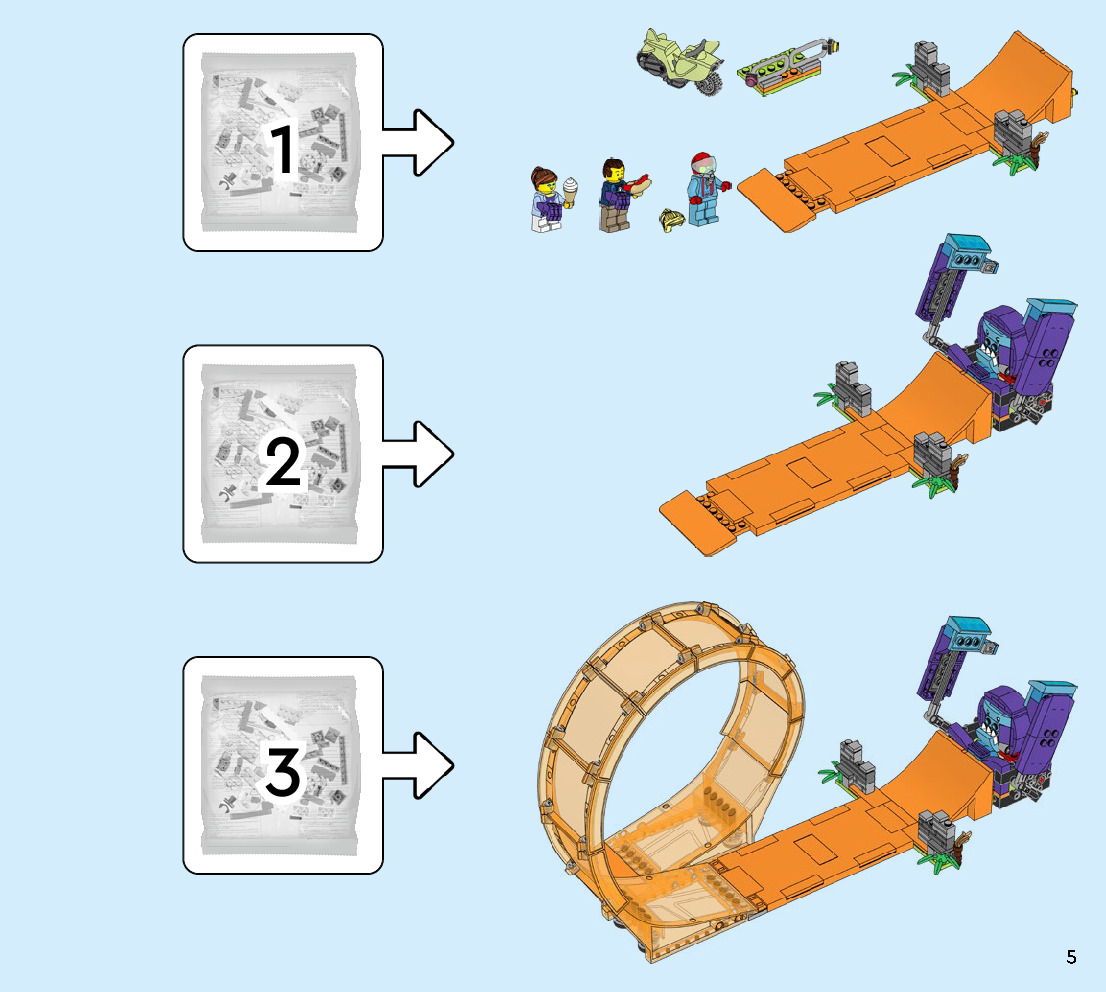 1

2

3

5