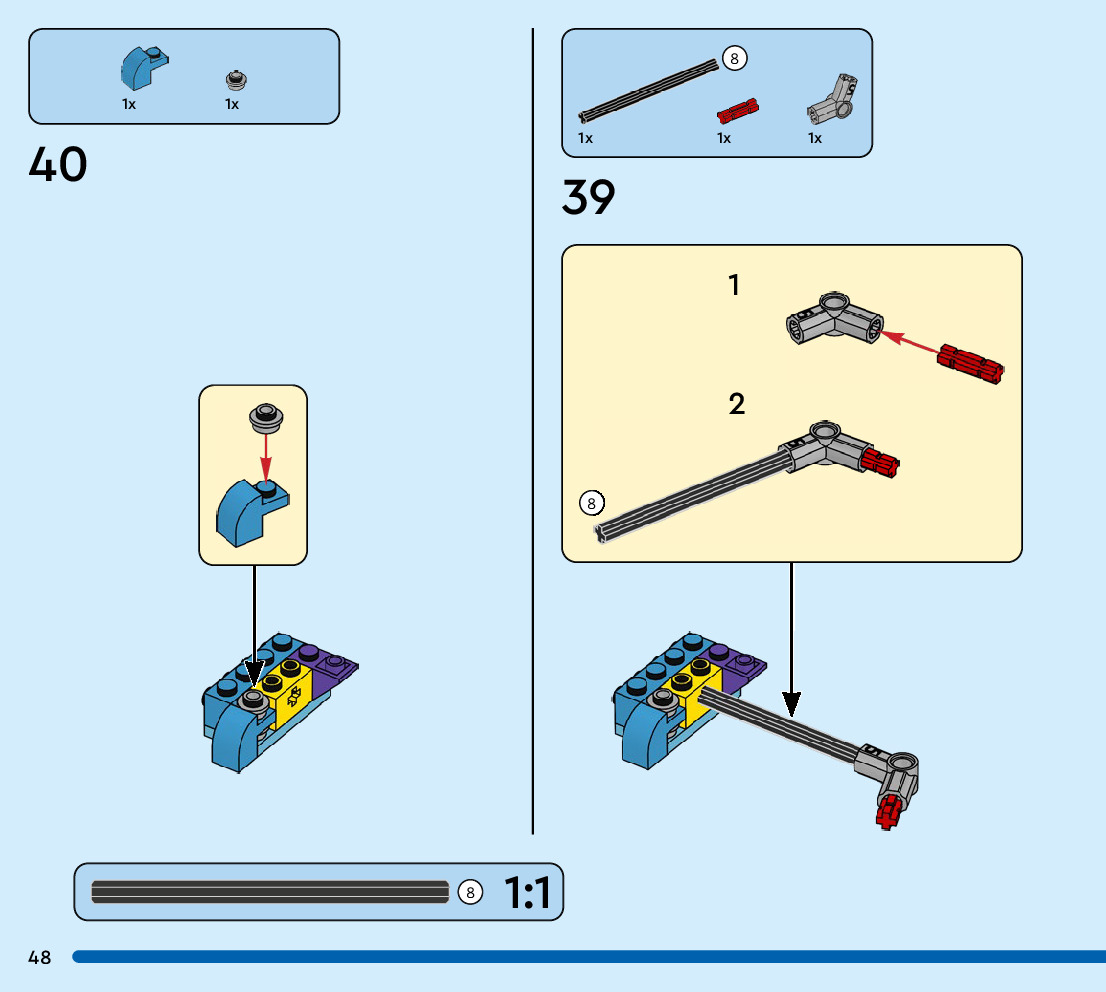 1x 1x

40

8

1x 1x 1x

39

1

2

8

8 1:1

48