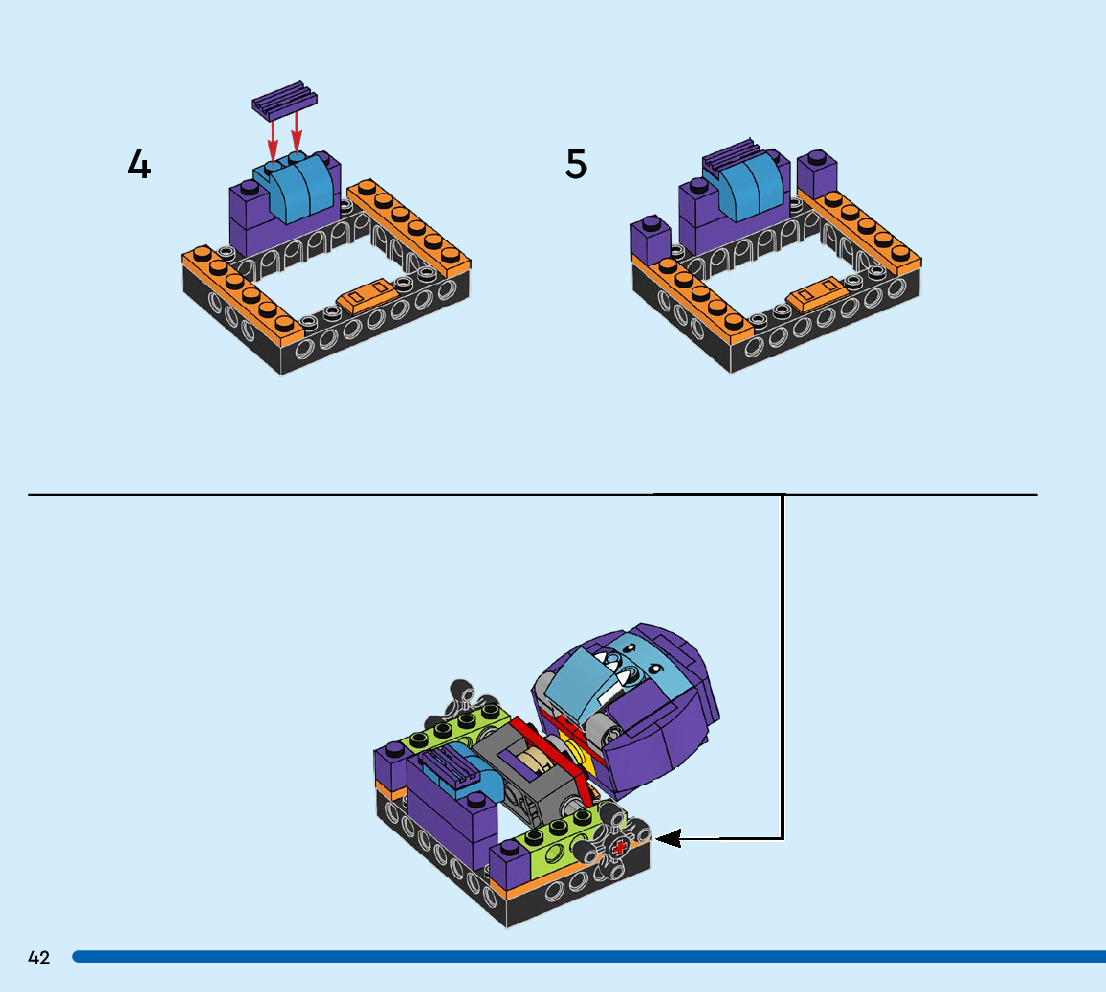 4

5

42