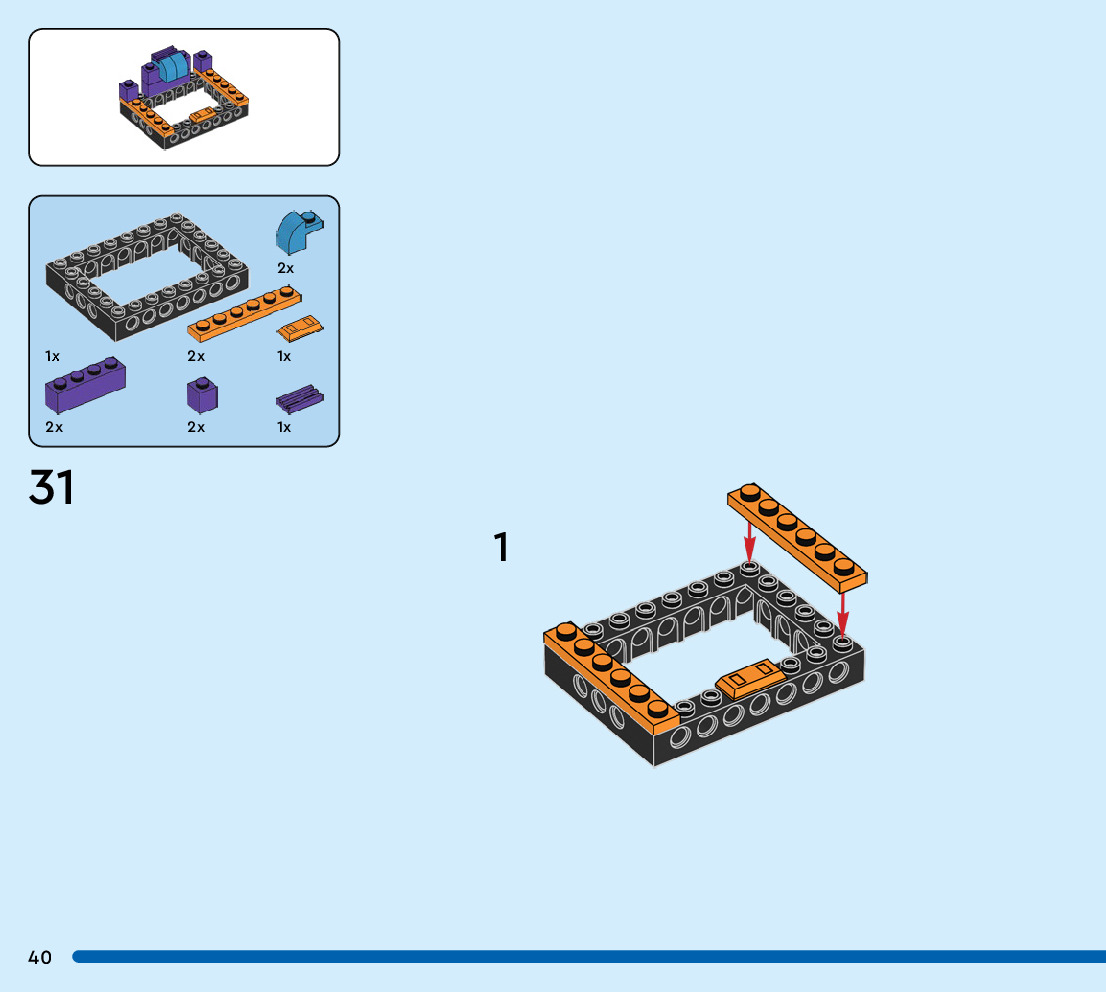 2x

1x

2x

1x

2x

2x

1x

31

1

40