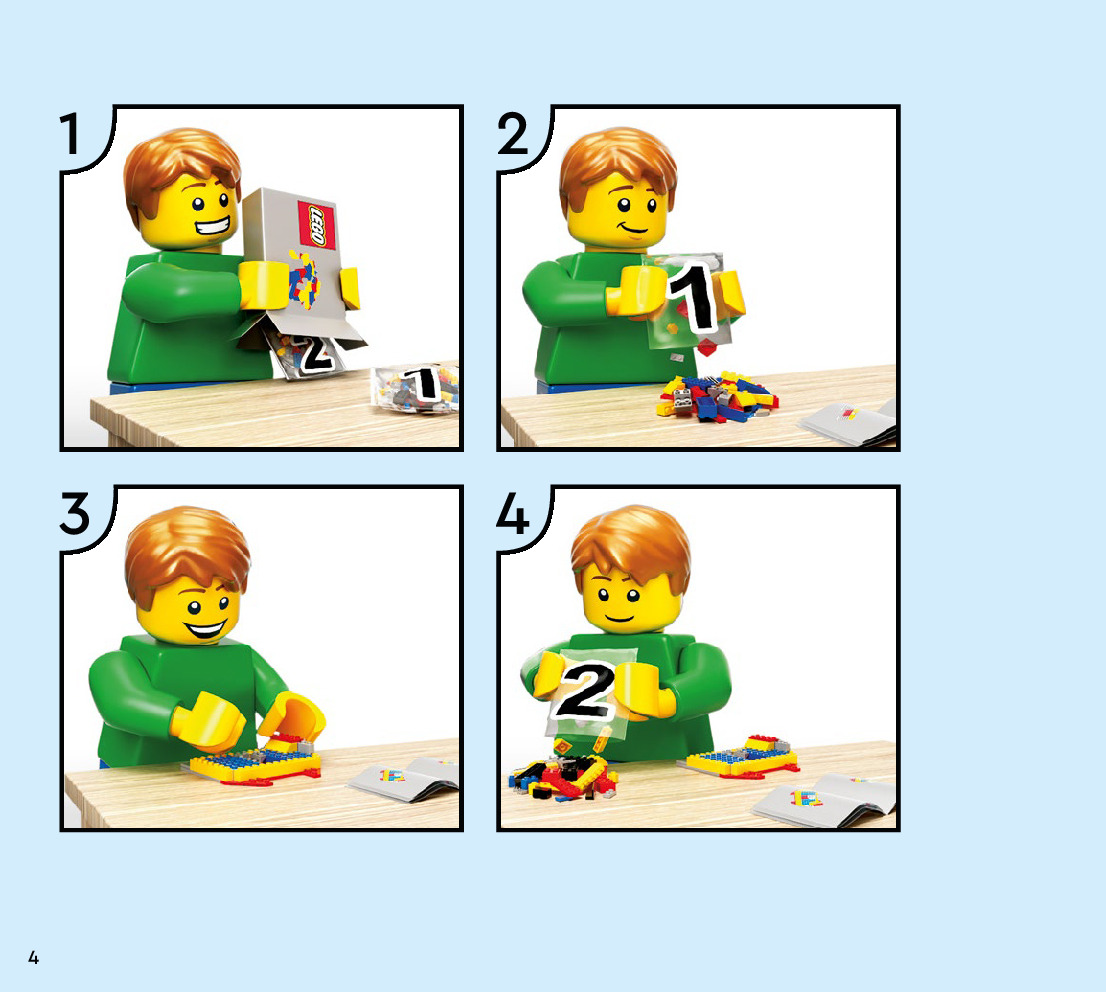 1

LEGO

2

1

2

1

3

4

2

4