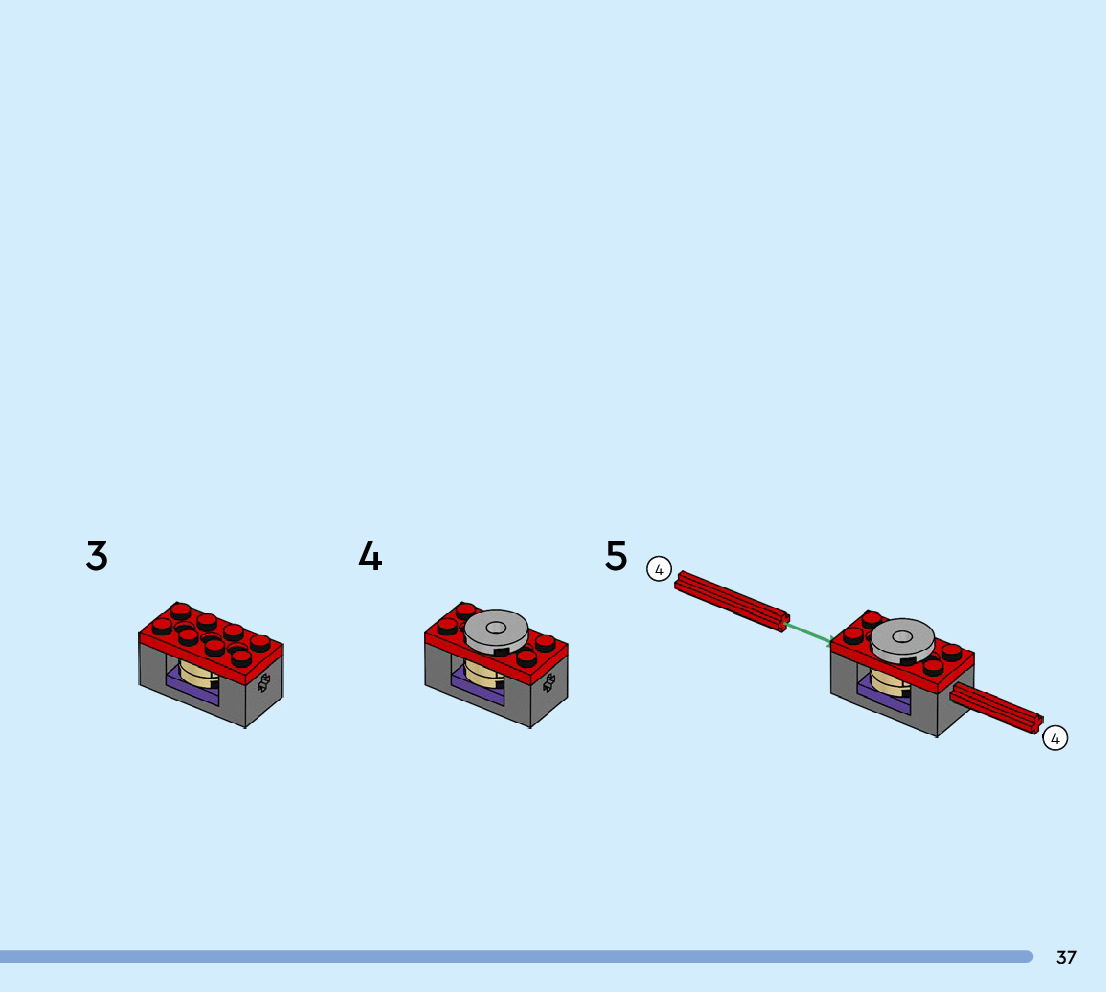 3

4

5

4

4

37