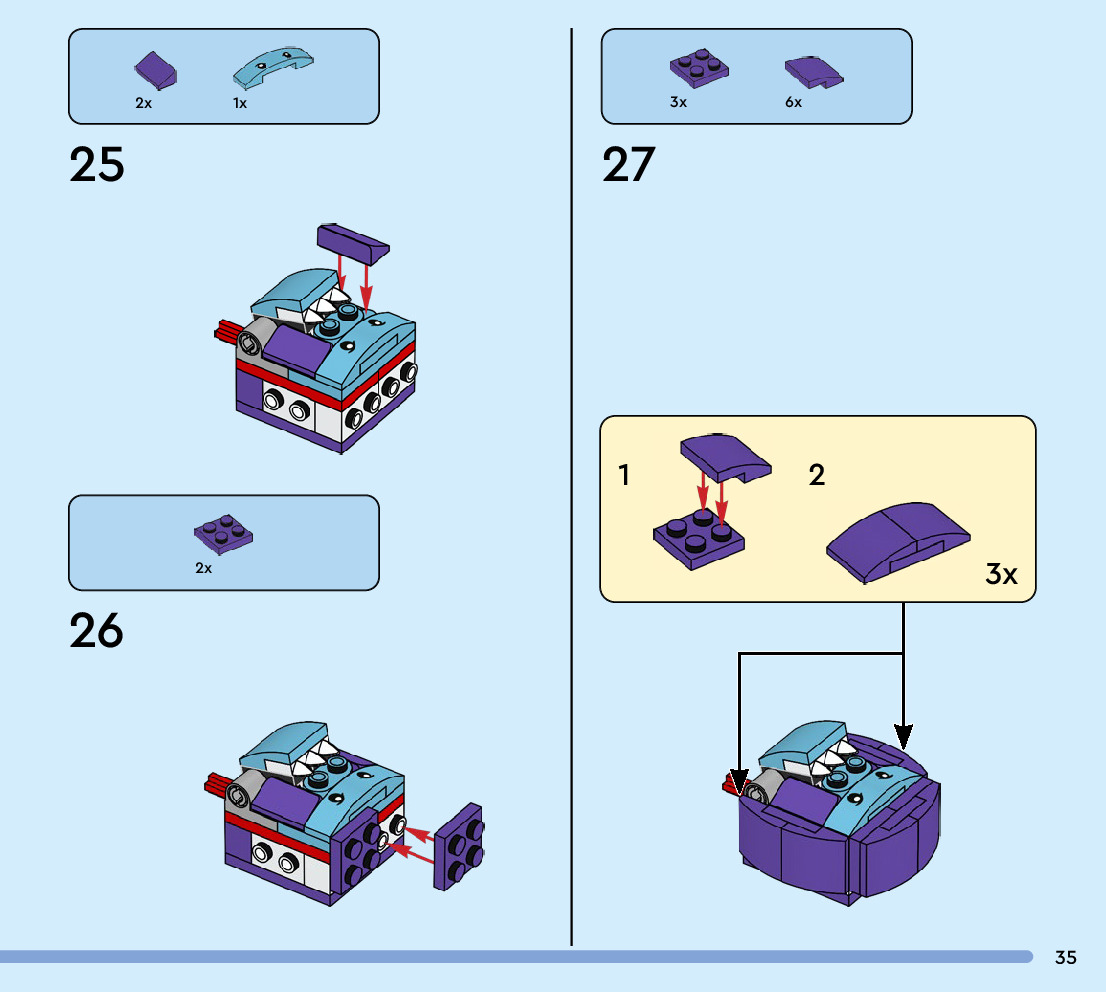 2x 1x

25

2x

26

3x 6x

27

1

2

3x

35