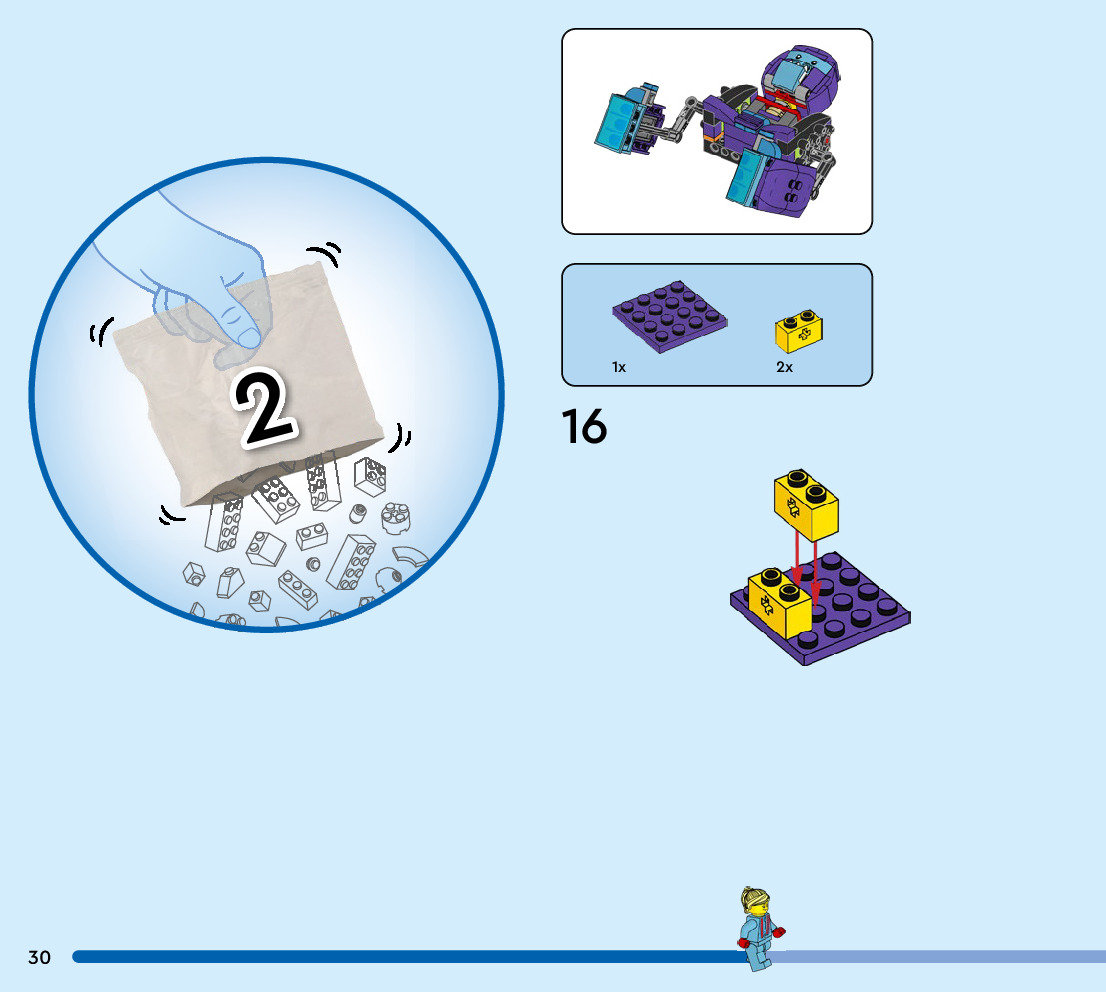 2

1x

2x

16

30