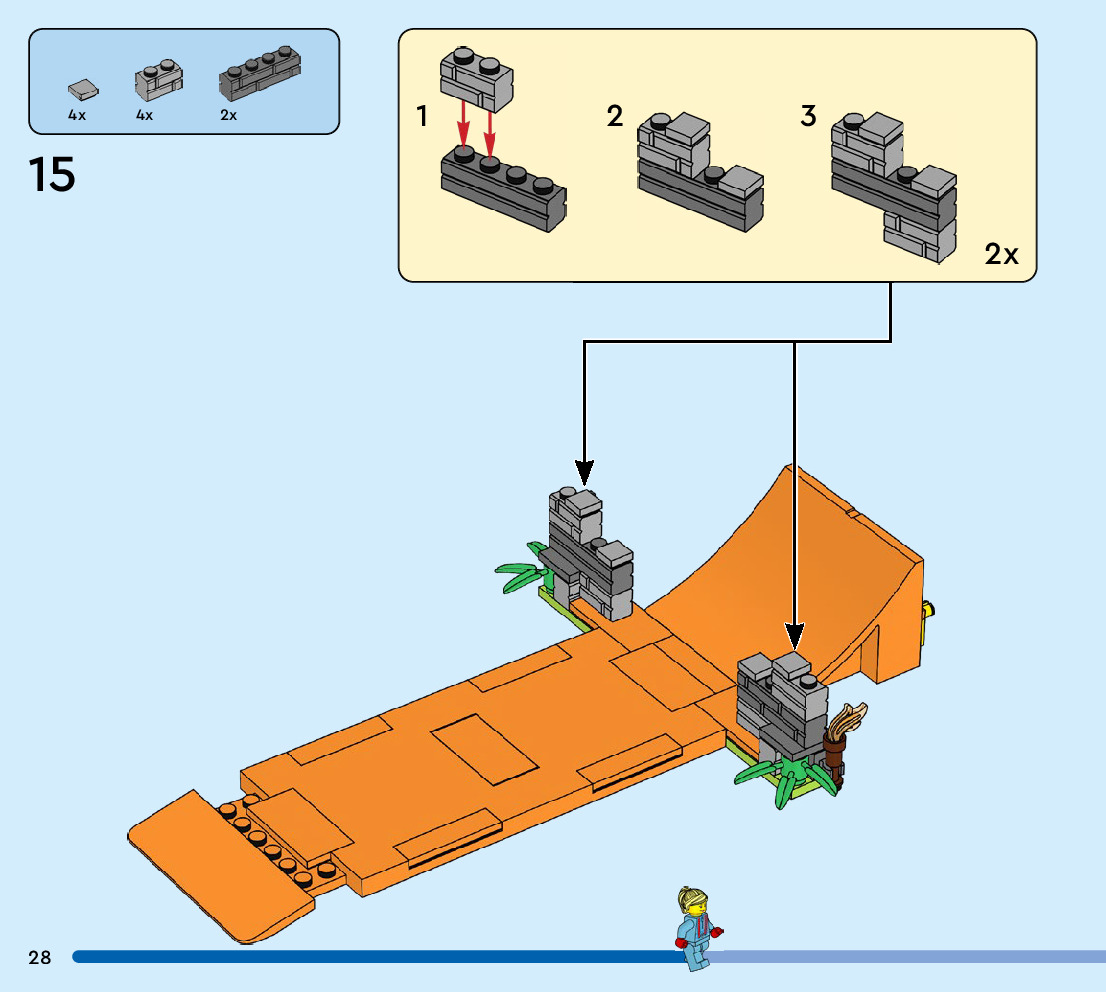 4x 4x 2x

15

1

2

3

2x

28