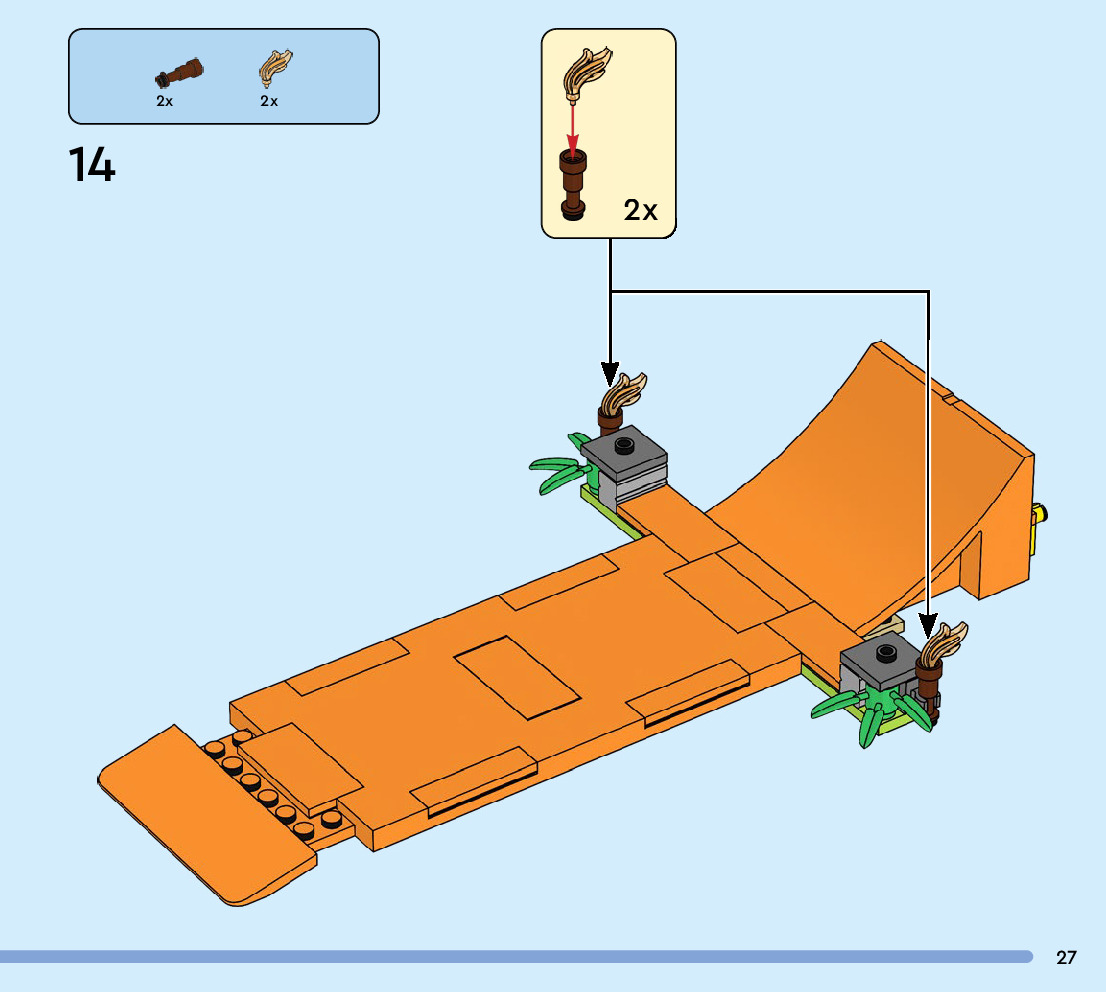 2x 2x

14

2x

27