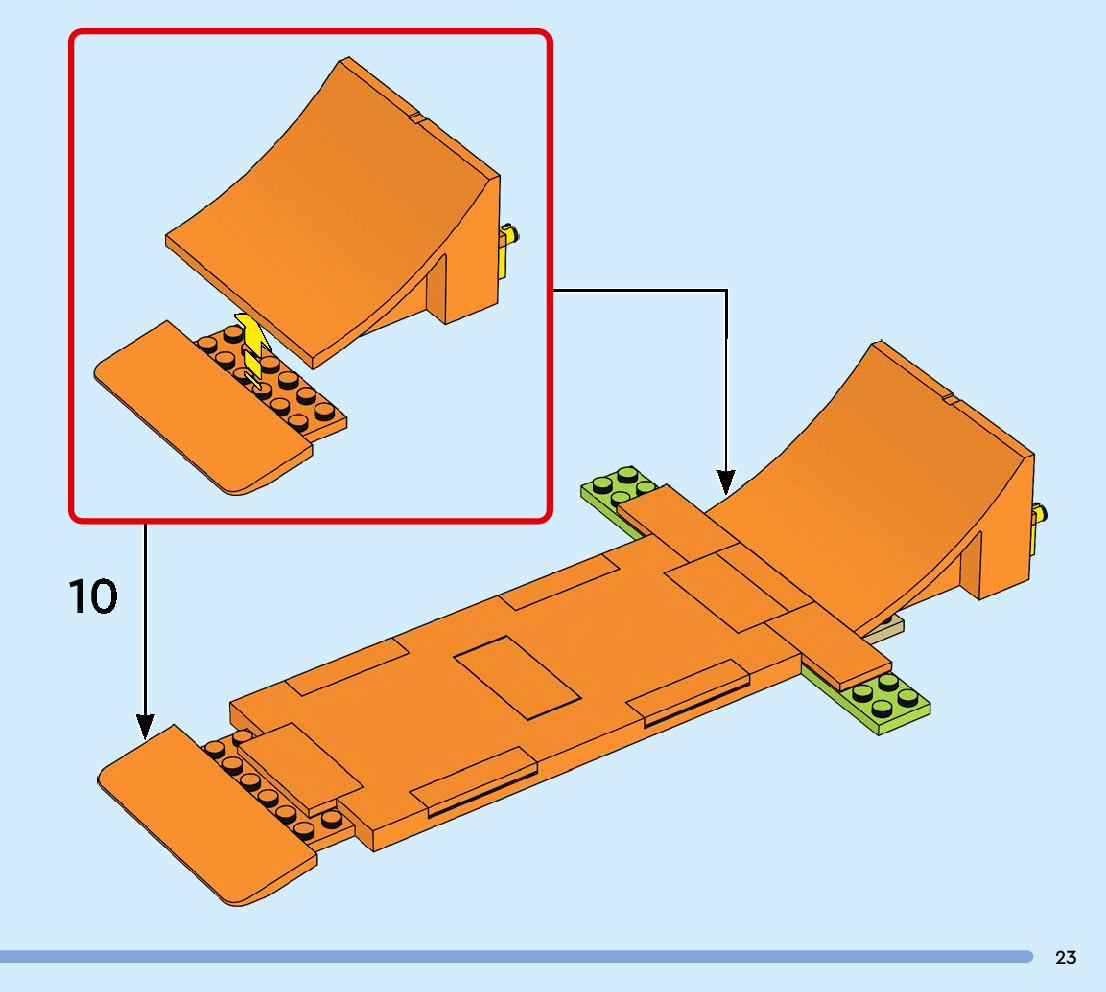 10

23