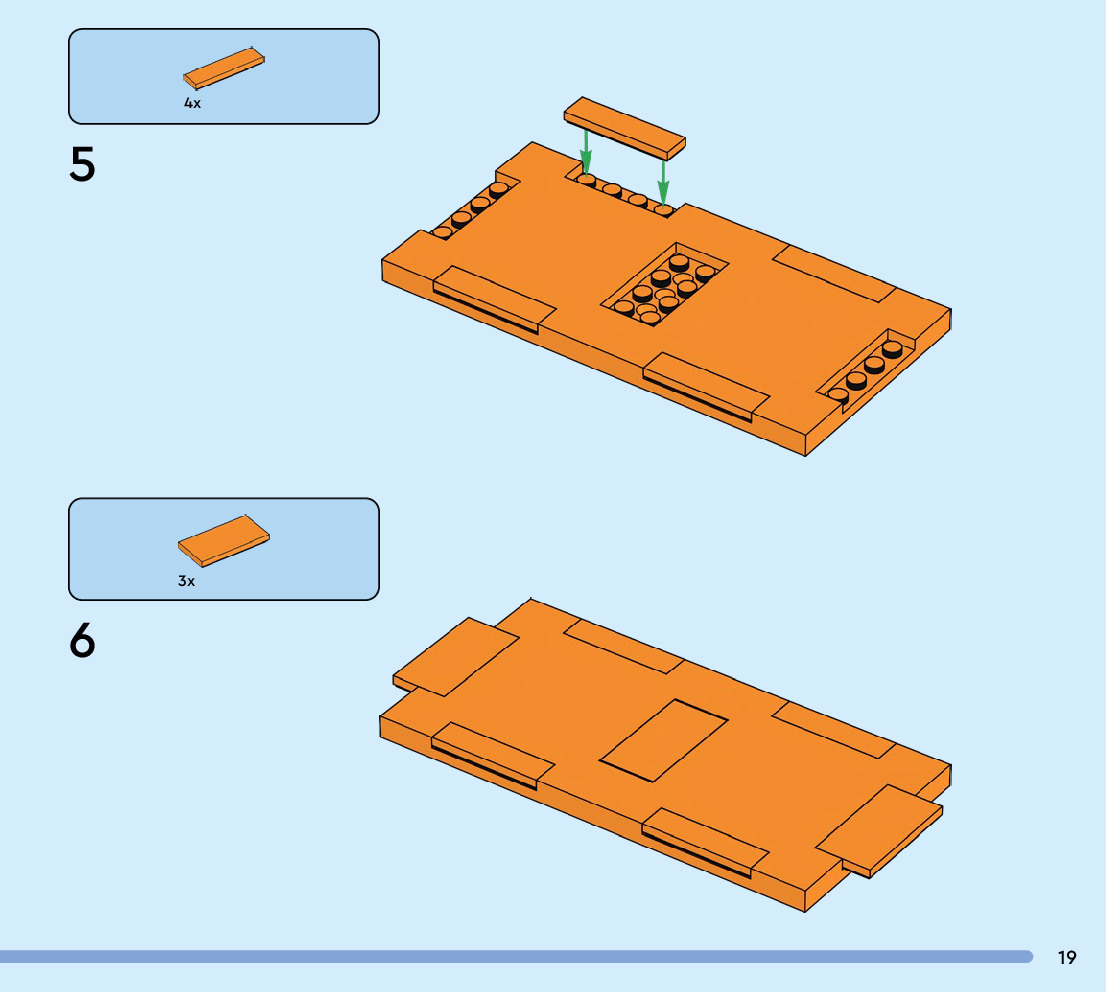 4x

5

3x

6

19