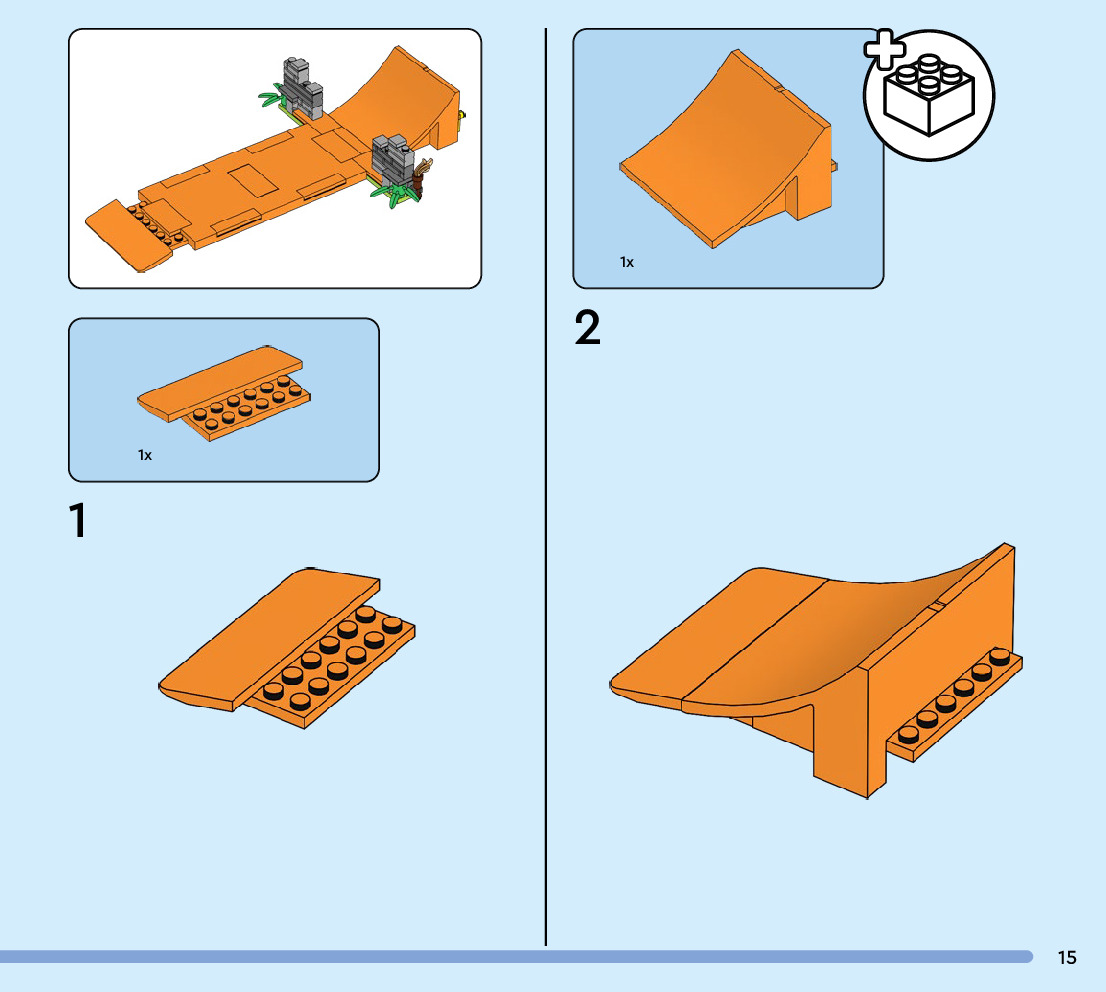 1x

1

1x

2

15