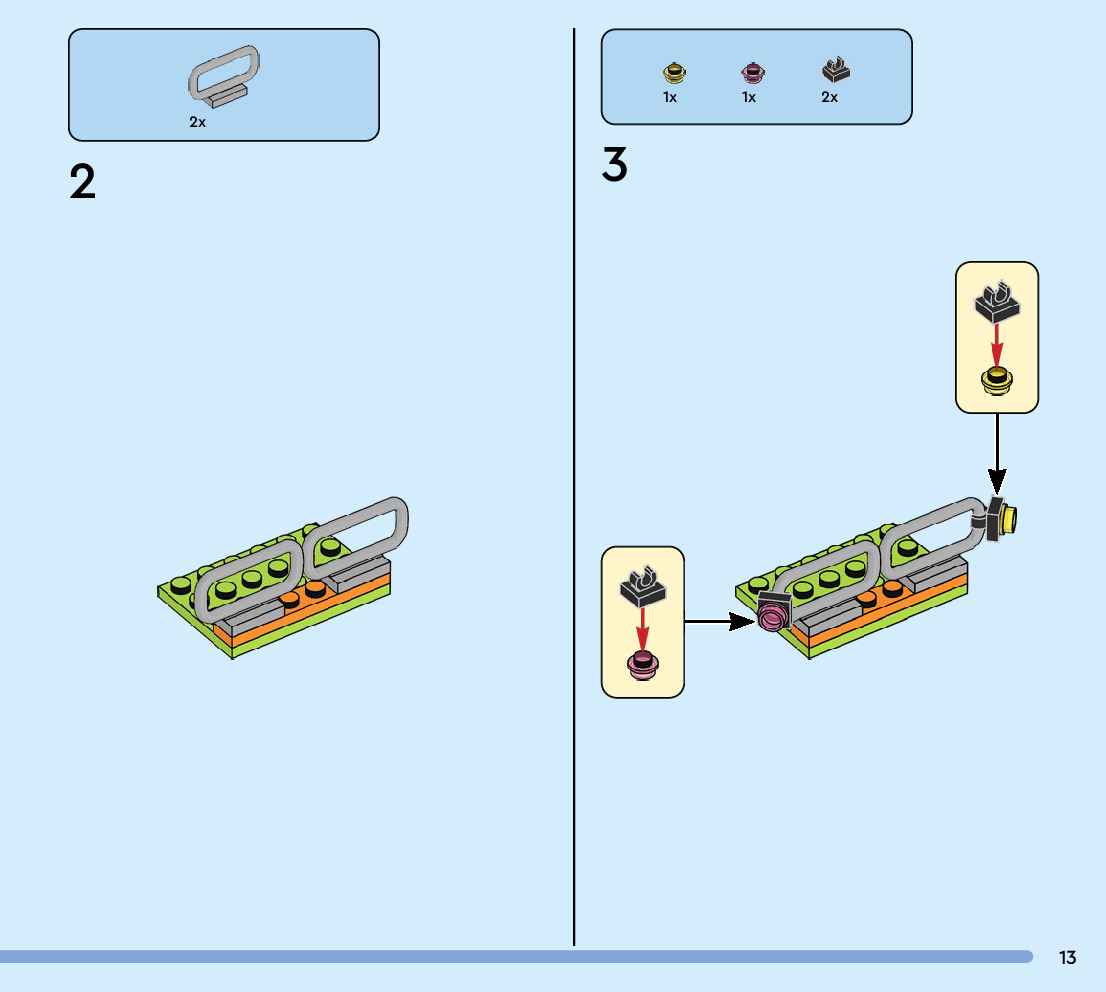 2x

2

1x 1x 2x

3

13