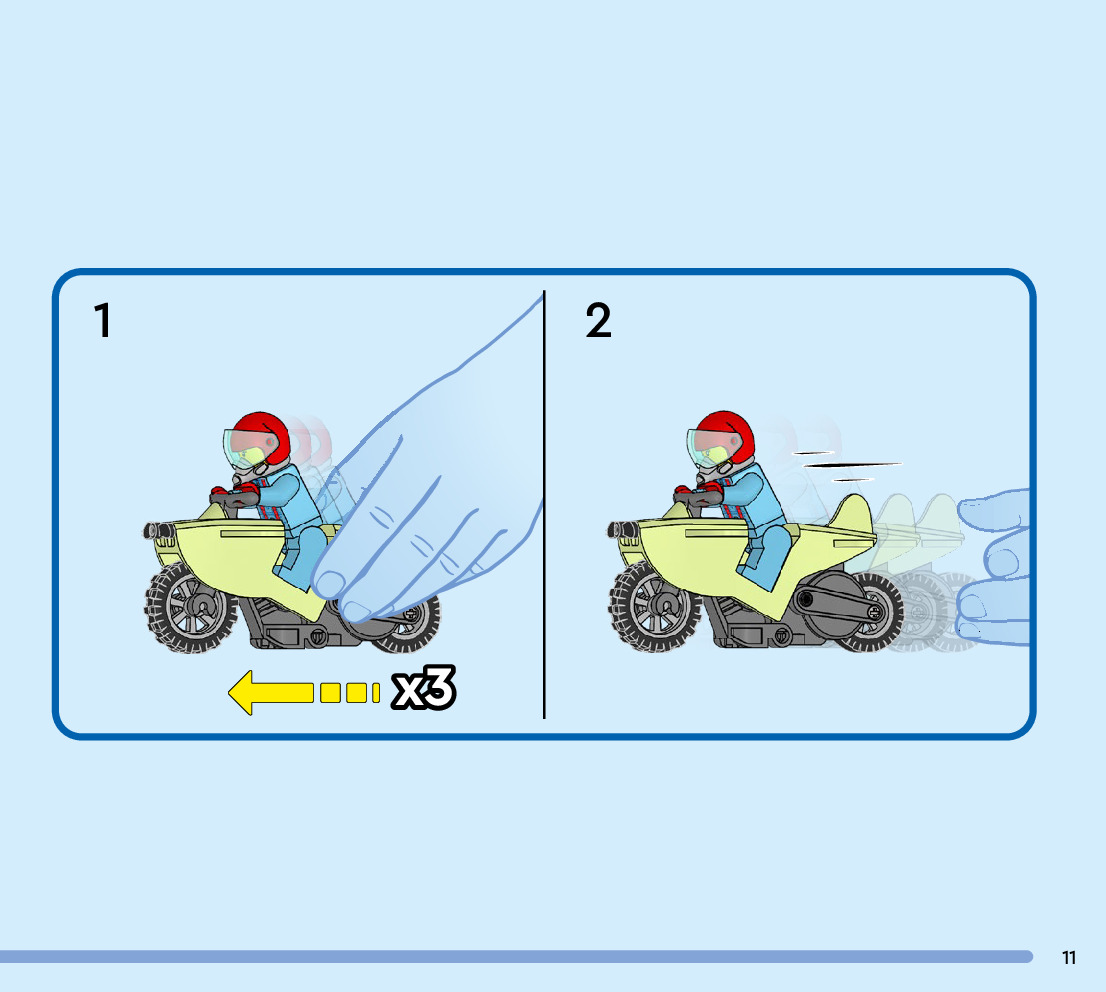 1

x3

2

11