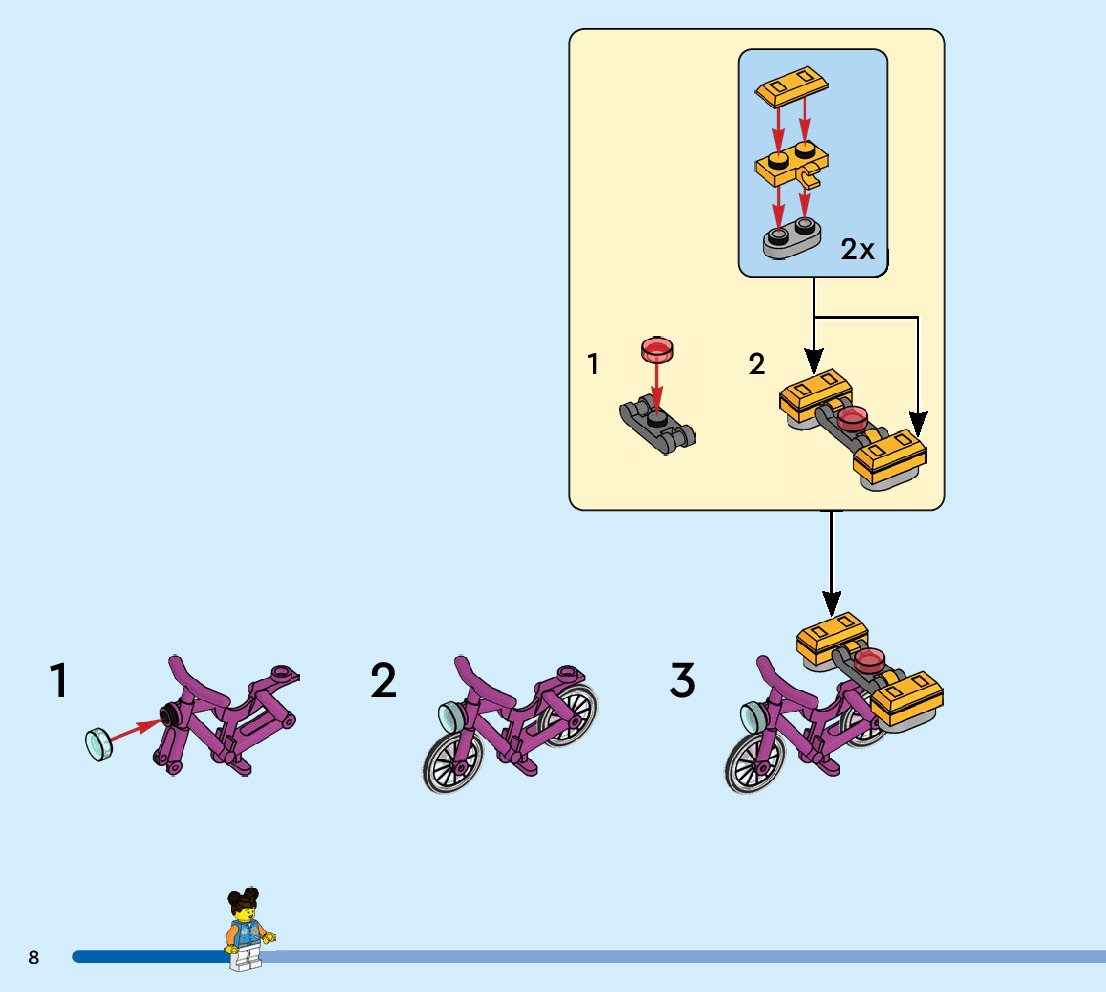 2x

1

2

1

2

3

8