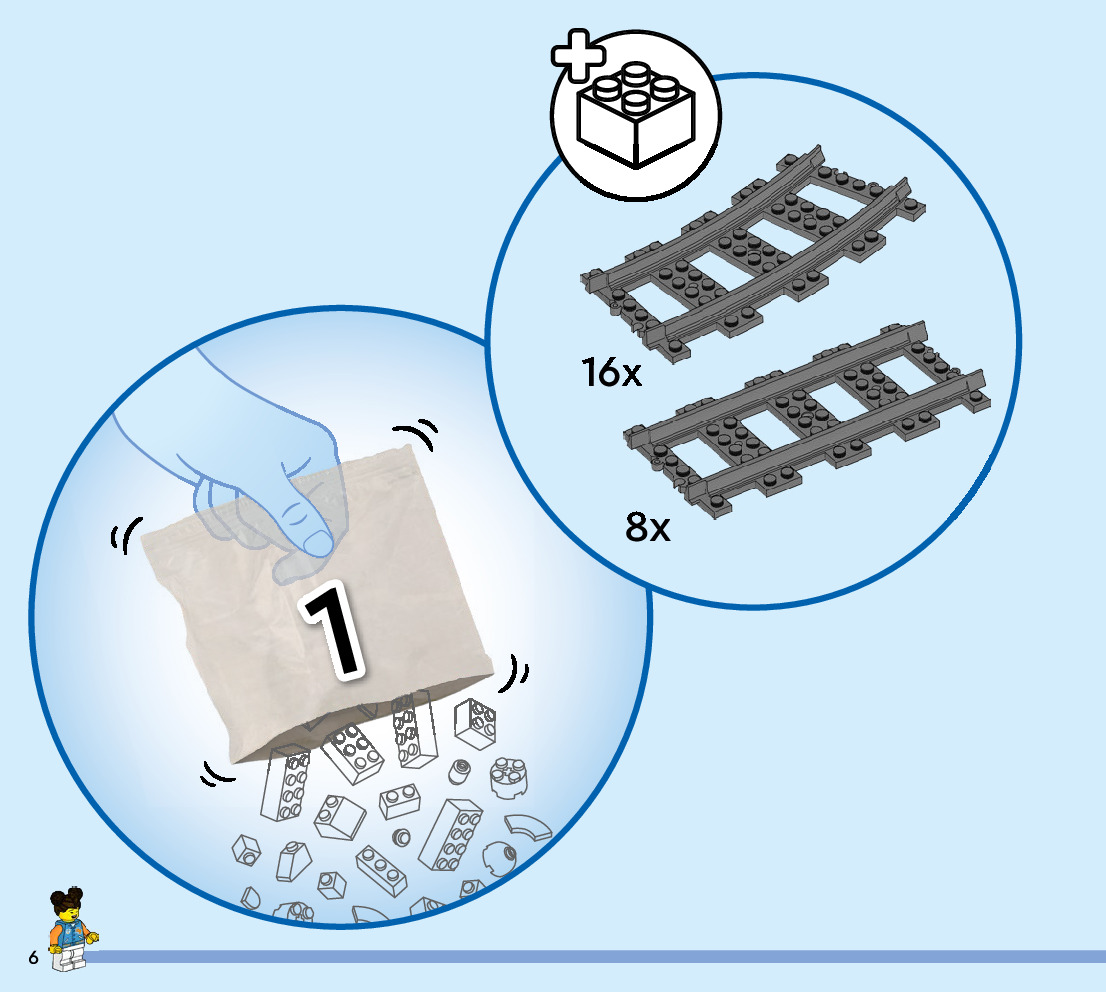 16x

8x

1

6