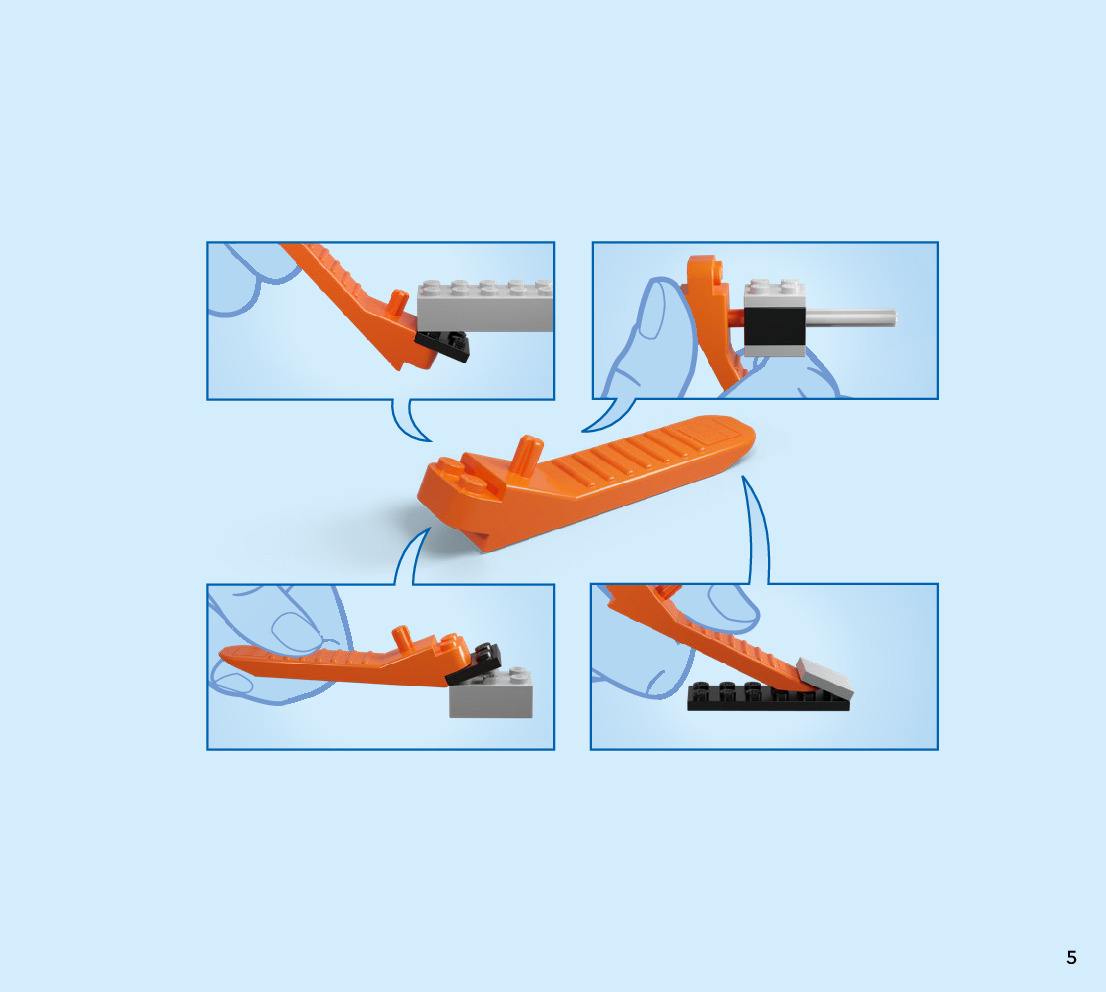 5