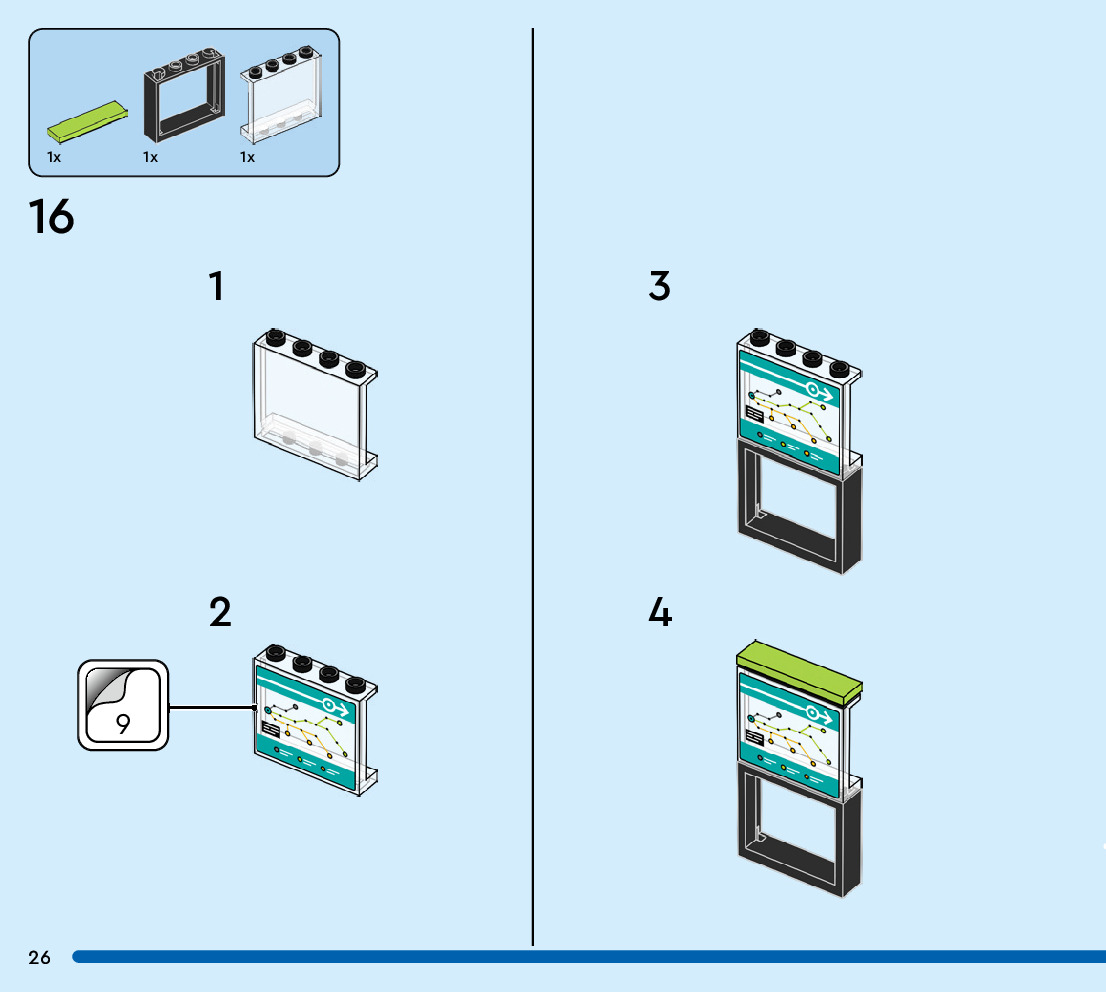 1x 1x 1x

16

1

2

9

3

4

26