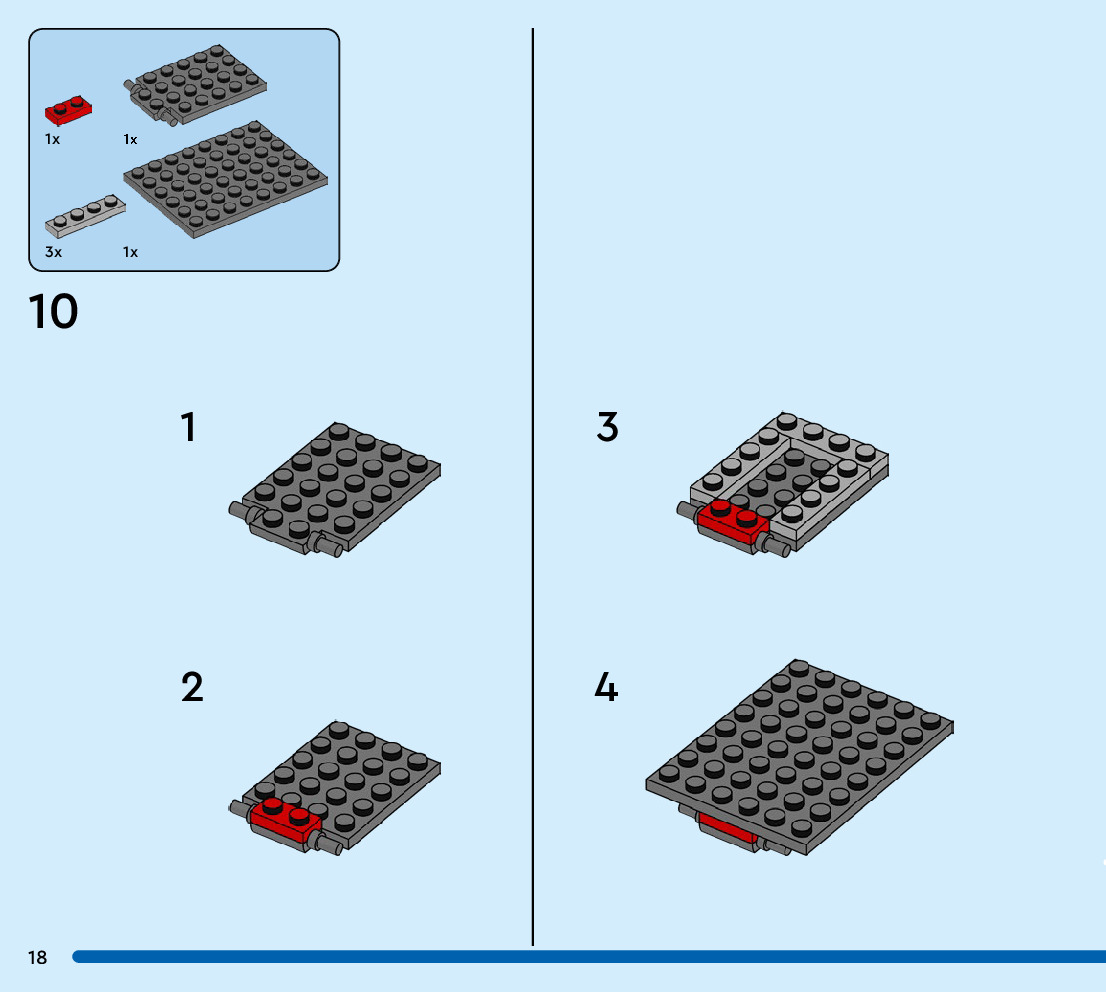 1x
1x
3x
1x

10

1

2

3

4

18