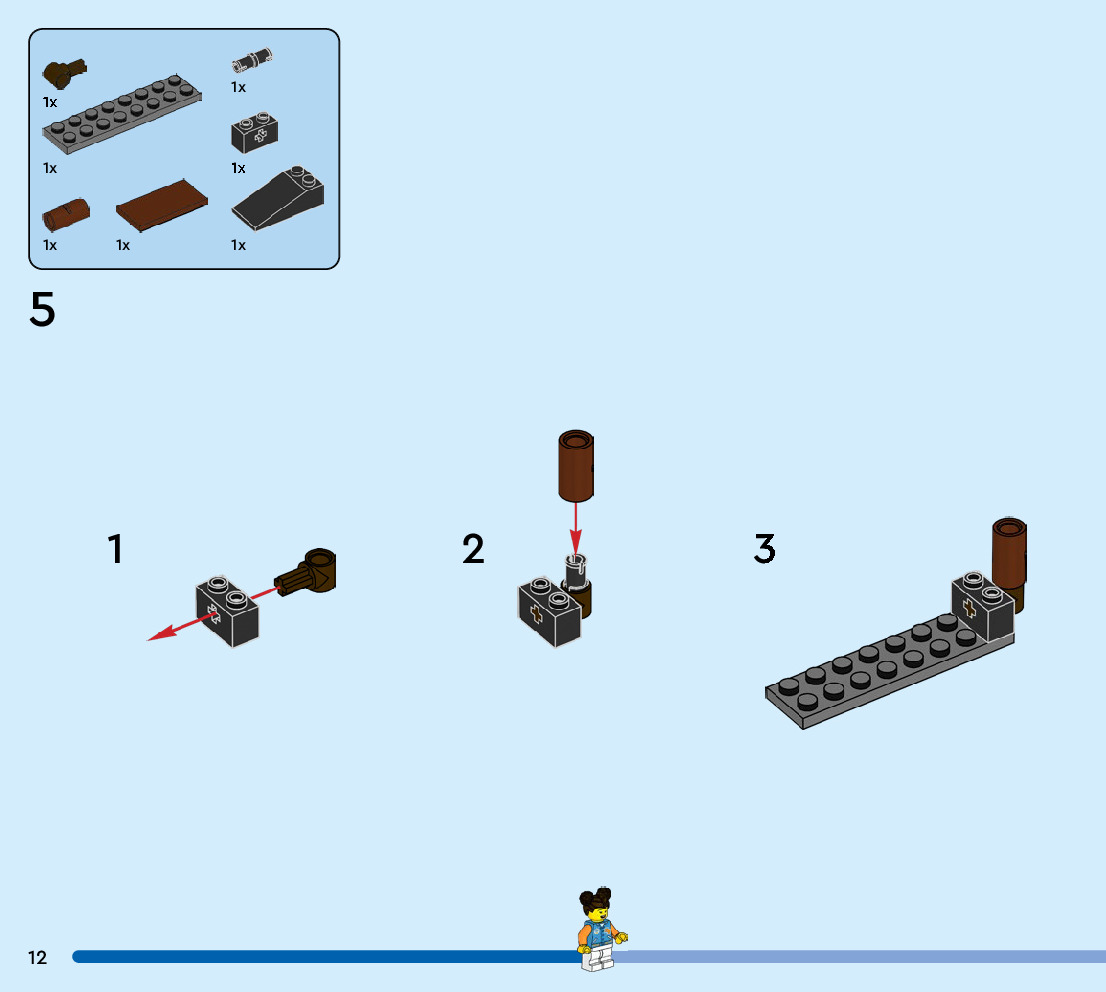 1x
1x
1x
1x
1x
1x
1x

5

1

2

3

12